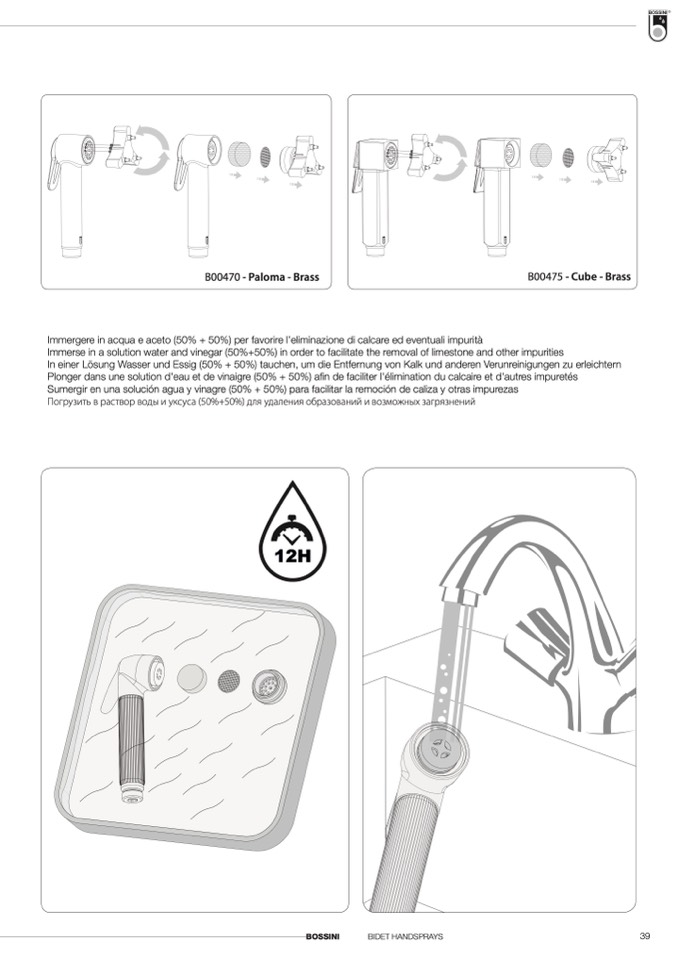 BOSSINI

B00470 - Paloma - Brass

B00475 - Cube - Brass

Immergere in acqua e aceto (50% + 50%) per favorire l'eliminazione di calcare ed eventuali impurità
Immerse in a solution water and vinegar (50%+50%) in order to facilitate the removal of limestone and other impurities
In einer Lösung Wasser und Essig (50% + 50%) tauchen, um die Entfernung von Kalk und anderen Verunreinigungen zu erleichtern
Plonger dans une solution d'eau et de vinaigre (50% + 50%) afin de faciliter l'élimination du calcaire et d'autres impuretés
Sumergir en una solución agua y vinagre (50% + 50%) para facilitar la remoción de caliza y otras impurezas
Погрузить в раствор воды и уксуса (50%+50%) для удаления образований и возможных загрязнений

12H

BOSSINI BIDET HANDSPRAYS 39