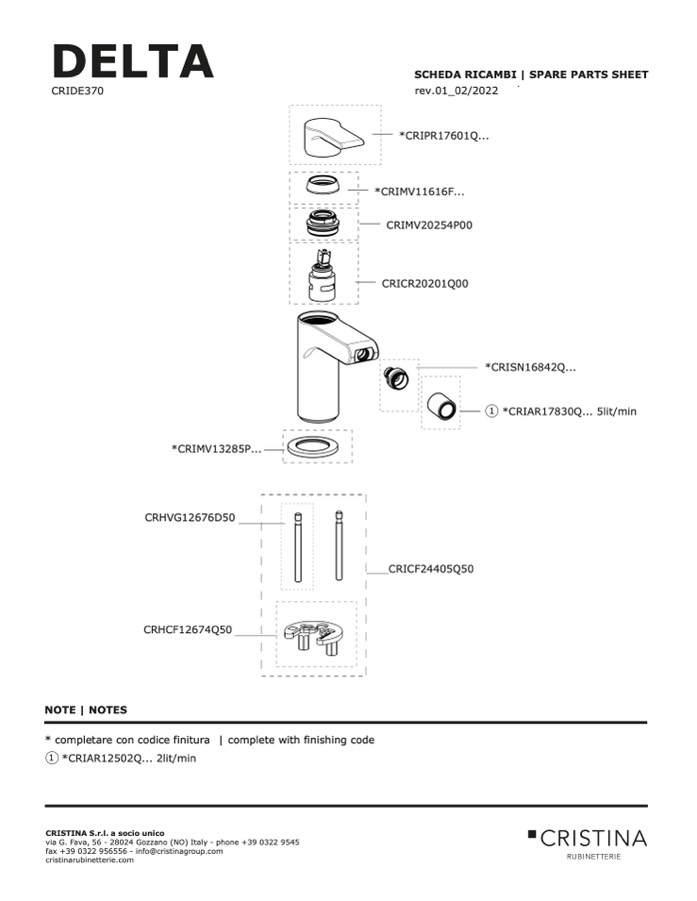 DELTA
CRIDE370

SCHEDA RICAMBI | SPARE PARTS SHEET
rev.01_02/2022

*CRIPR17601Q...

*CRIMV11616F...

CRIMV20254P00

CRICR20201Q00

*CRISN16842Q...

① *CRIAR17830Q... 5lit/min

*CRIMV13285P...

CRHVG12676D50

CRICF24405Q50

CRHCF12674Q50

NOTE | NOTES

* completare con codice finitura | complete with finishing code

① *CRIAR12502Q... 2lit/min

CRISTINA S.r.l. a socio unico
via G. Fava, 56 - 28024 Gozzano (NO) Italy - phone +39 0322 9545
fax +39 0322 956556 - info@cristinagroup.com
cristinarubinetterie.com

CRISTINA
RUBINETTERIE