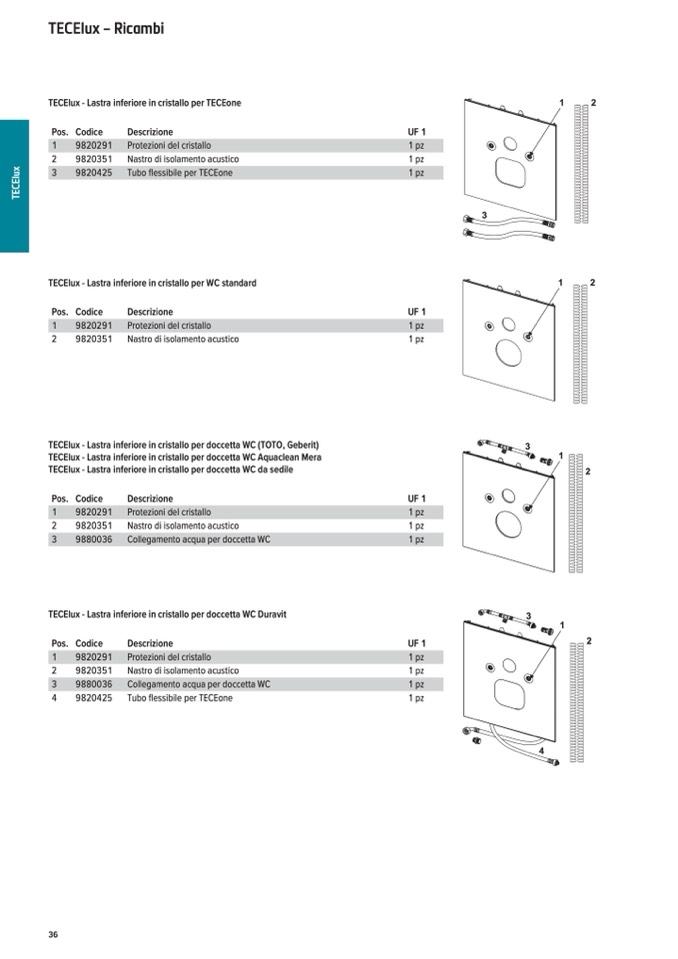 TECElux – Ricambi

TECElux

TECElux - Lastra inferiore in cristallo per TECEone

| Pos. | Codice | Descrizione | UF 1 |
|---|---|---|---|
| 1 | 9820291 | Protezioni del cristallo | 1 pz |
| 2 | 9820351 | Nastro di isolamento acustico | 1 pz |
| 3 | 9820425 | Tubo flessibile per TECEone | 1 pz |

1 2 3

TECElux - Lastra inferiore in cristallo per WC standard

| Pos. | Codice | Descrizione | UF 1 |
|---|---|---|---|
| 1 | 9820291 | Protezioni del cristallo | 1 pz |
| 2 | 9820351 | Nastro di isolamento acustico | 1 pz |

1 2

TECElux - Lastra inferiore in cristallo per doccetta WC (TOTO, Geberit)
TECElux - Lastra inferiore in cristallo per doccetta WC Aquaclean Mera
TECElux - Lastra inferiore in cristallo per doccetta WC da sedile

| Pos. | Codice | Descrizione | UF 1 |
|---|---|---|---|
| 1 | 9820291 | Protezioni del cristallo | 1 pz |
| 2 | 9820351 | Nastro di isolamento acustico | 1 pz |
| 3 | 9880036 | Collegamento acqua per doccetta WC | 1 pz |

3 1 2

TECElux - Lastra inferiore in cristallo per doccetta WC Duravit

| Pos. | Codice | Descrizione | UF 1 |
|---|---|---|---|
| 1 | 9820291 | Protezioni del cristallo | 1 pz |
| 2 | 9820351 | Nastro di isolamento acustico | 1 pz |
| 3 | 9880036 | Collegamento acqua per doccetta WC | 1 pz |
| 4 | 9820425 | Tubo flessibile per TECEone | 1 pz |

3 1 2 4

36