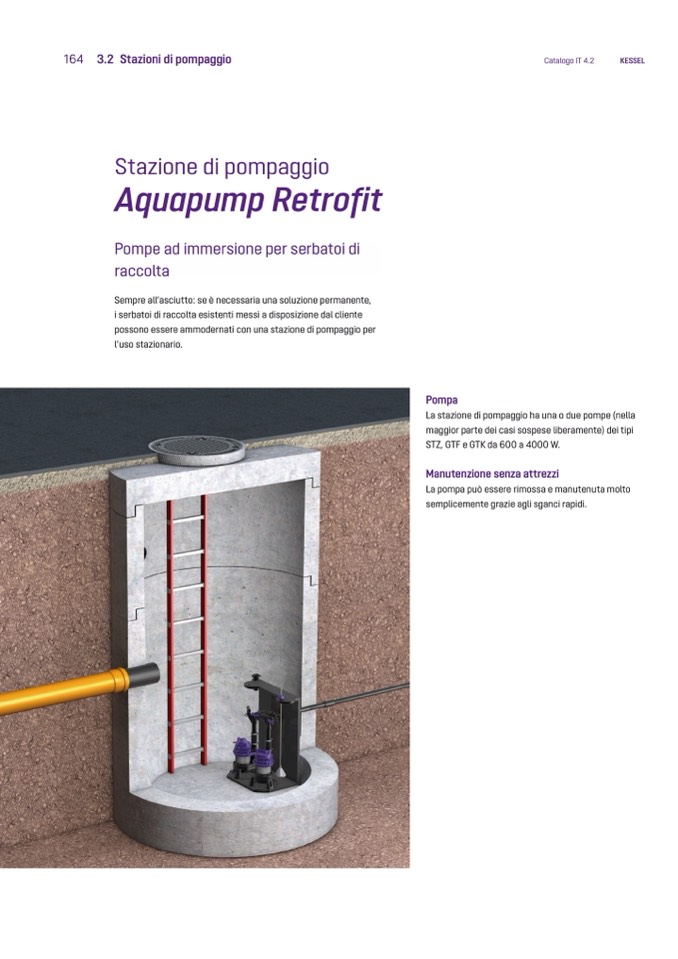 164 3.2 Stazioni di pompaggio

Catalogo IT 4.2 KESSEL

Stazione di pompaggio
Aquapump Retrofit

Pompe ad immersione per serbatoi di raccolta

Sempre all'asciutto: se è necessaria una soluzione permanente, i serbatoi di raccolta esistenti messi a disposizione dal cliente possono essere ammodernati con una stazione di pompaggio per l'uso stazionario.

Pompa
La stazione di pompaggio ha una o due pompe (nella maggior parte dei casi sospese liberamente) dei tipi STZ, GTF e GTK da 600 a 4000 W.

Manutenzione senza attrezzi
La pompa può essere rimossa e manutenuta molto semplicemente grazie agli sganci rapidi.