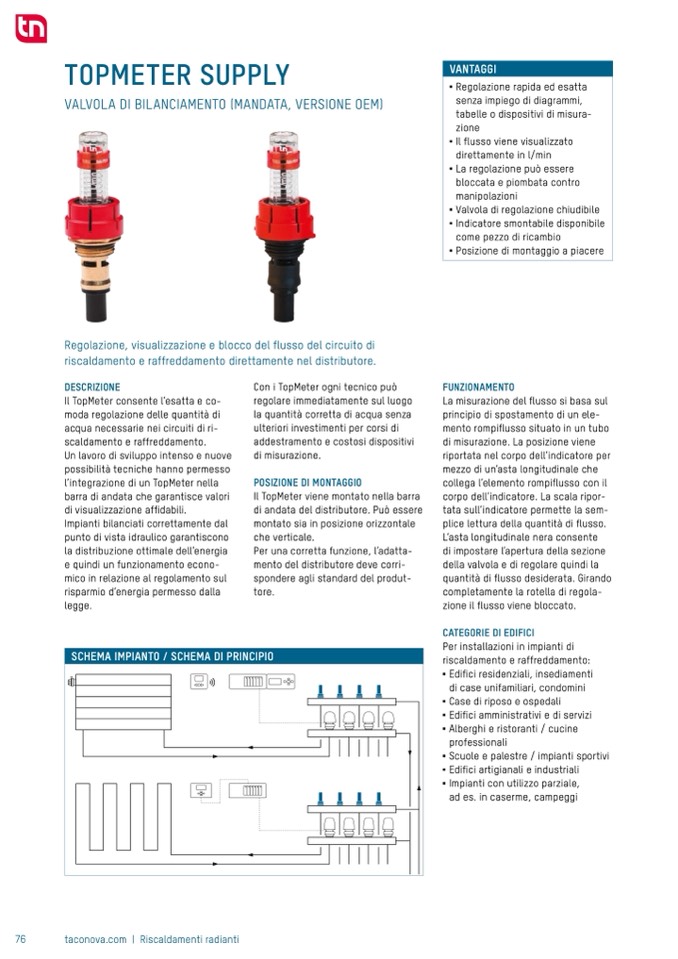 tn

TOPMETER SUPPLY

VALVOLA DI BILANCIAMENTO (MANDATA, VERSIONE OEM)

VANTAGGI

• Regolazione rapida ed esatta senza impiego di diagrammi, tabelle o dispositivi di misurazione
• Il flusso viene visualizzato direttamente in l/min
• La regolazione può essere bloccata e piombata contro manipolazioni
• Valvola di regolazione chiudibile
• Indicatore smontabile disponibile come pezzo di ricambio
• Posizione di montaggio a piacere

Regolazione, visualizzazione e blocco del flusso del circuito di riscaldamento e raffreddamento direttamente nel distributore.

DESCRIZIONE
Il TopMeter consente l'esatta e comoda regolazione delle quantità di acqua necessarie nei circuiti di riscaldamento e raffreddamento.
Un lavoro di sviluppo intenso e nuove possibilità tecniche hanno permesso l'integrazione di un TopMeter nella barra di andata che garantisce valori di visualizzazione affidabili.
Impianti bilanciati correttamente dal punto di vista idraulico garantiscono la distribuzione ottimale dell'energia e quindi un funzionamento economico in relazione al regolamento sul risparmio d'energia permesso dalla legge.

Con i TopMeter ogni tecnico può regolare immediatamente sul luogo la quantità corretta di acqua senza ulteriori investimenti per corsi di addestramento e costosi dispositivi di misurazione.

POSIZIONE DI MONTAGGIO
Il TopMeter viene montato nella barra di andata del distributore. Può essere montato sia in posizione orizzontale che verticale.
Per una corretta funzione, l'adattamento del distributore deve corrispondere agli standard del produttore.

FUNZIONAMENTO
La misurazione del flusso si basa sul principio di spostamento di un elemento rompiflusso situato in un tubo di misurazione. La posizione viene riportata nel corpo dell'indicatore per mezzo di un'asta longitudinale che collega l'elemento rompiflusso con il corpo dell'indicatore. La scala riportata sull'indicatore permette la semplice lettura della quantità di flusso. L'asta longitudinale nera consente di impostare l'apertura della sezione della valvola e di regolare quindi la quantità di flusso desiderata. Girando completamente la rotella di regolazione il flusso viene bloccato.

CATEGORIE DI EDIFICI
Per installazioni in impianti di riscaldamento e raffreddamento:
• Edifici residenziali, insediamenti di case unifamiliari, condomini
• Case di riposo e ospedali
• Edifici amministrativi e di servizi
• Alberghi e ristoranti / cucine professionali
• Scuole e palestre / impianti sportivi
• Edifici artigianali e industriali
• Impianti con utilizzo parziale, ad es. in caserme, campeggi

SCHEMA IMPIANTO / SCHEMA DI PRINCIPIO

76 taconova.com | Riscaldamenti radianti