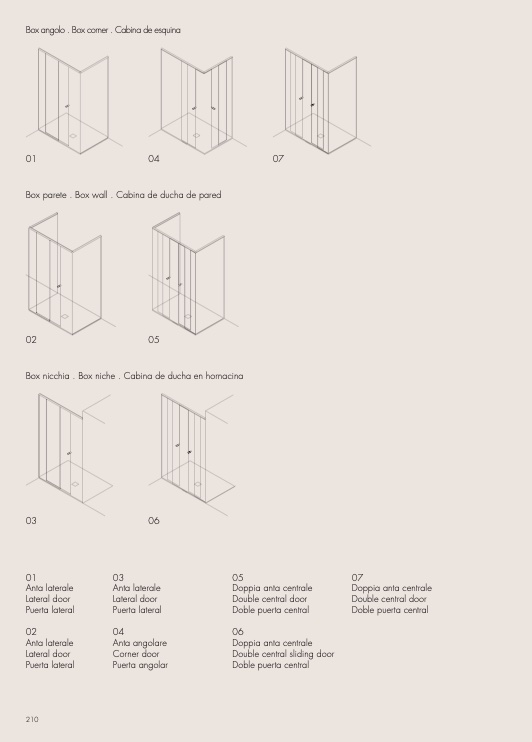 Box angolo . Box corner . Cabina de esquina

01

04

07

Box parete . Box wall . Cabina de ducha de pared

02

05

Box nicchia . Box niche . Cabina de ducha en hornacina

03

06

01
Anta laterale
Lateral door
Puerta lateral

02
Anta laterale
Lateral door
Puerta lateral

03
Anta laterale
Lateral door
Puerta lateral

04
Anta angolare
Corner door
Puerta angolar

05
Doppia anta centrale
Double central door
Doble puerta central

06
Doppia anta centrale
Double central sliding door
Doble puerta central

07
Doppia anta centrale
Double central door
Doble puerta central

210