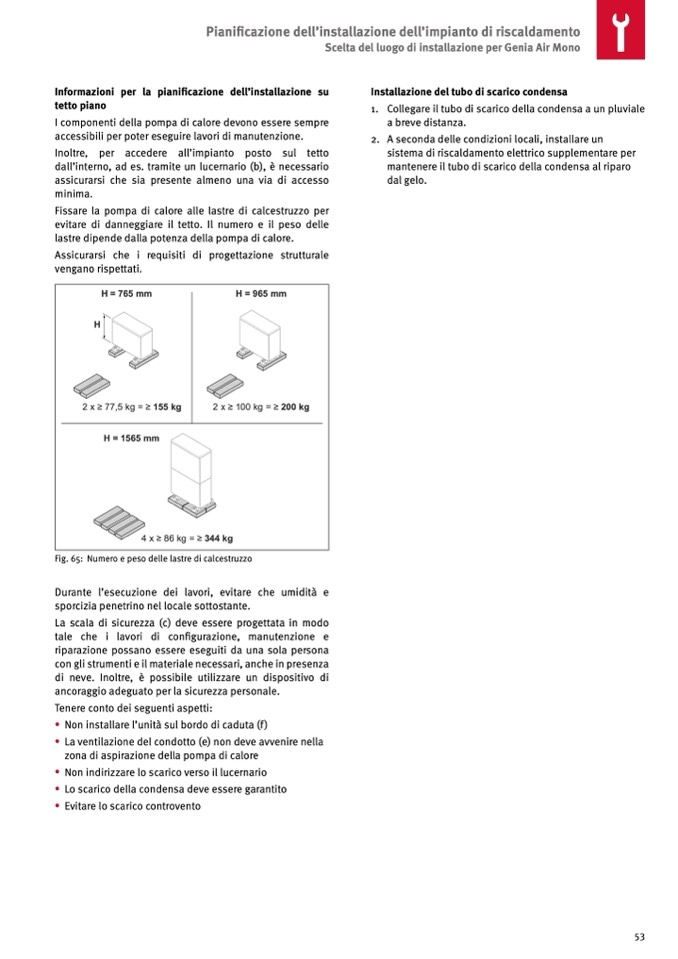 Pianificazione dell'installazione dell'impianto di riscaldamento
Scelta del luogo di installazione per Genia Air Mono

Informazioni per la pianificazione dell'installazione su tetto piano

I componenti della pompa di calore devono essere sempre accessibili per poter eseguire lavori di manutenzione.

Inoltre, per accedere all'impianto posto sul tetto dall'interno, ad es. tramite un lucernario (b), è necessario assicurarsi che sia presente almeno una via di accesso minima.

Fissare la pompa di calore alle lastre di calcestruzzo per evitare di danneggiare il tetto. Il numero e il peso delle lastre dipende dalla potenza della pompa di calore.

Assicurarsi che i requisiti di progettazione strutturale vengano rispettati.

H = 765 mm

H

2 x ≥ 77,5 kg = ≥ 155 kg

H = 965 mm

2 x ≥ 100 kg = ≥ 200 kg

H = 1565 mm

4 x ≥ 86 kg = ≥ 344 kg

Fig. 65: Numero e peso delle lastre di calcestruzzo

Durante l'esecuzione dei lavori, evitare che umidità e sporcizia penetrino nel locale sottostante.

La scala di sicurezza (c) deve essere progettata in modo tale che i lavori di configurazione, manutenzione e riparazione possano essere eseguiti da una sola persona con gli strumenti e il materiale necessari, anche in presenza di neve. Inoltre, è possibile utilizzare un dispositivo di ancoraggio adeguato per la sicurezza personale.

Tenere conto dei seguenti aspetti:

• Non installare l'unità sul bordo di caduta (f)
• La ventilazione del condotto (e) non deve avvenire nella zona di aspirazione della pompa di calore
• Non indirizzare lo scarico verso il lucernario
• Lo scarico della condensa deve essere garantito
• Evitare lo scarico controvento

Installazione del tubo di scarico condensa

1. Collegare il tubo di scarico della condensa a un pluviale a breve distanza.
2. A seconda delle condizioni locali, installare un sistema di riscaldamento elettrico supplementare per mantenere il tubo di scarico della condensa al riparo dal gelo.

53