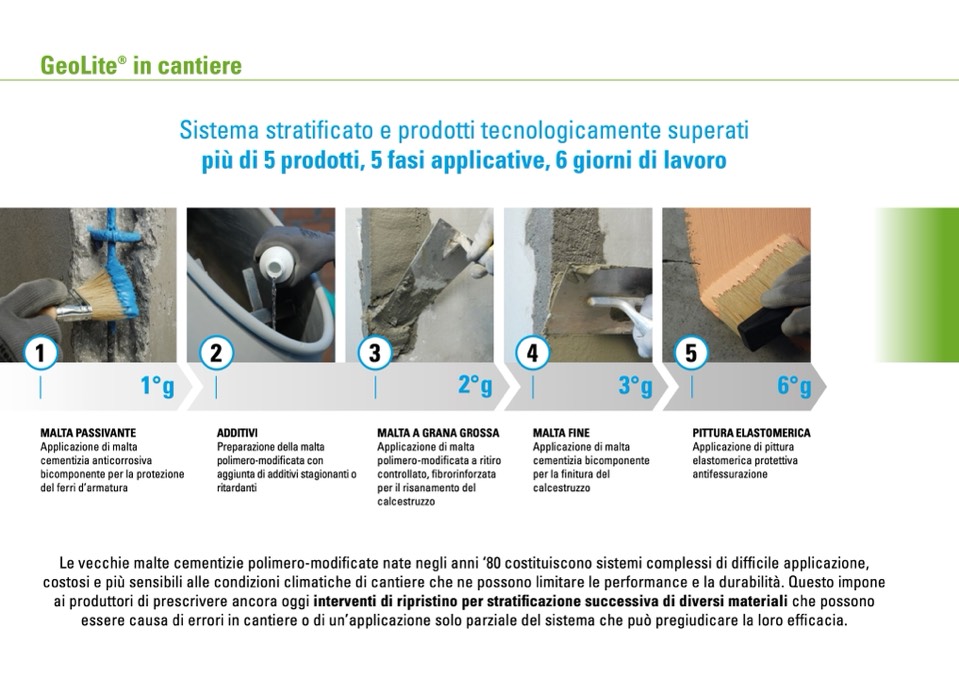 GeoLite® in cantiere

Sistema stratificato e prodotti tecnologicamente superati
più di 5 prodotti, 5 fasi applicative, 6 giorni di lavoro

1 1°g
2
3 2°g
4 3°g
5 6°g

MALTA PASSIVANTE
Applicazione di malta cementizia anticorrosiva bicomponente per la protezione dei ferri d'armatura

ADDITIVI
Preparazione della malta polimero-modificata con aggiunta di additivi stagionanti o ritardanti

MALTA A GRANA GROSSA
Applicazione di malta polimero-modificata a ritiro controllato, fibrorinforzata per il risanamento del calcestruzzo

MALTA FINE
Applicazione di malta cementizia bicomponente per la finitura del calcestruzzo

PITTURA ELASTOMERICA
Applicazione di pittura elastomerica protettiva antifessurazione

Le vecchie malte cementizie polimero-modificate nate negli anni '80 costituiscono sistemi complessi di difficile applicazione, costosi e più sensibili alle condizioni climatiche di cantiere che ne possono limitare le performance e la durabilità. Questo impone ai produttori di prescrivere ancora oggi interventi di ripristino per stratificazione successiva di diversi materiali che possono essere causa di errori in cantiere o di un'applicazione solo parziale del sistema che può pregiudicare la loro efficacia.