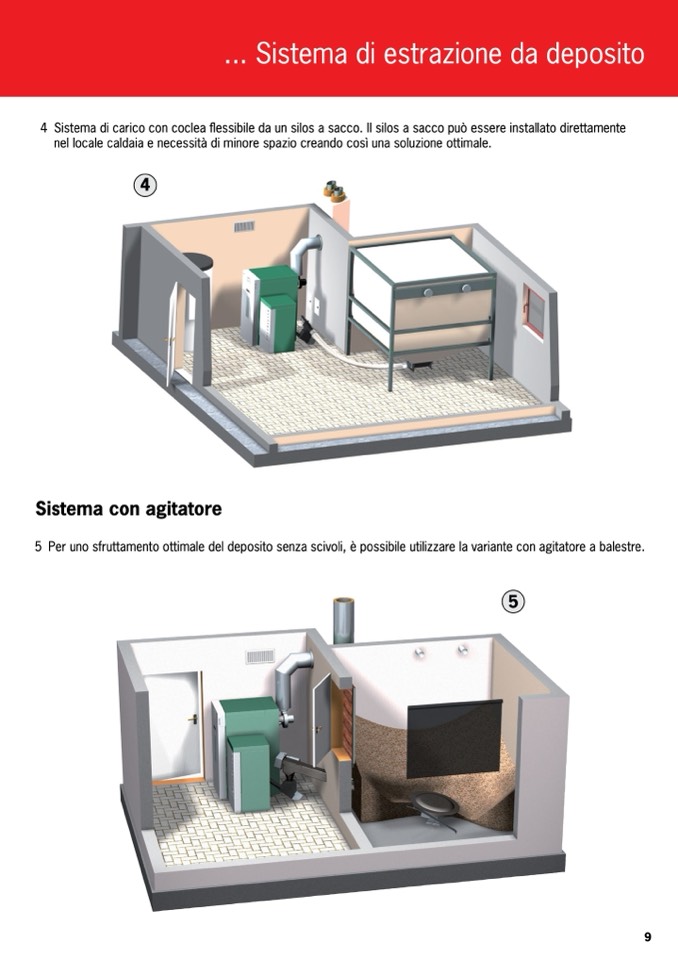 ... Sistema di estrazione da deposito

4 Sistema di carico con coclea flessibile da un silos a sacco. Il silos a sacco può essere installato direttamente nel locale caldaia e necessità di minore spazio creando così una soluzione ottimale.

4

Sistema con agitatore

5 Per uno sfruttamento ottimale del deposito senza scivoli, è possibile utilizzare la variante con agitatore a balestre.

5

9