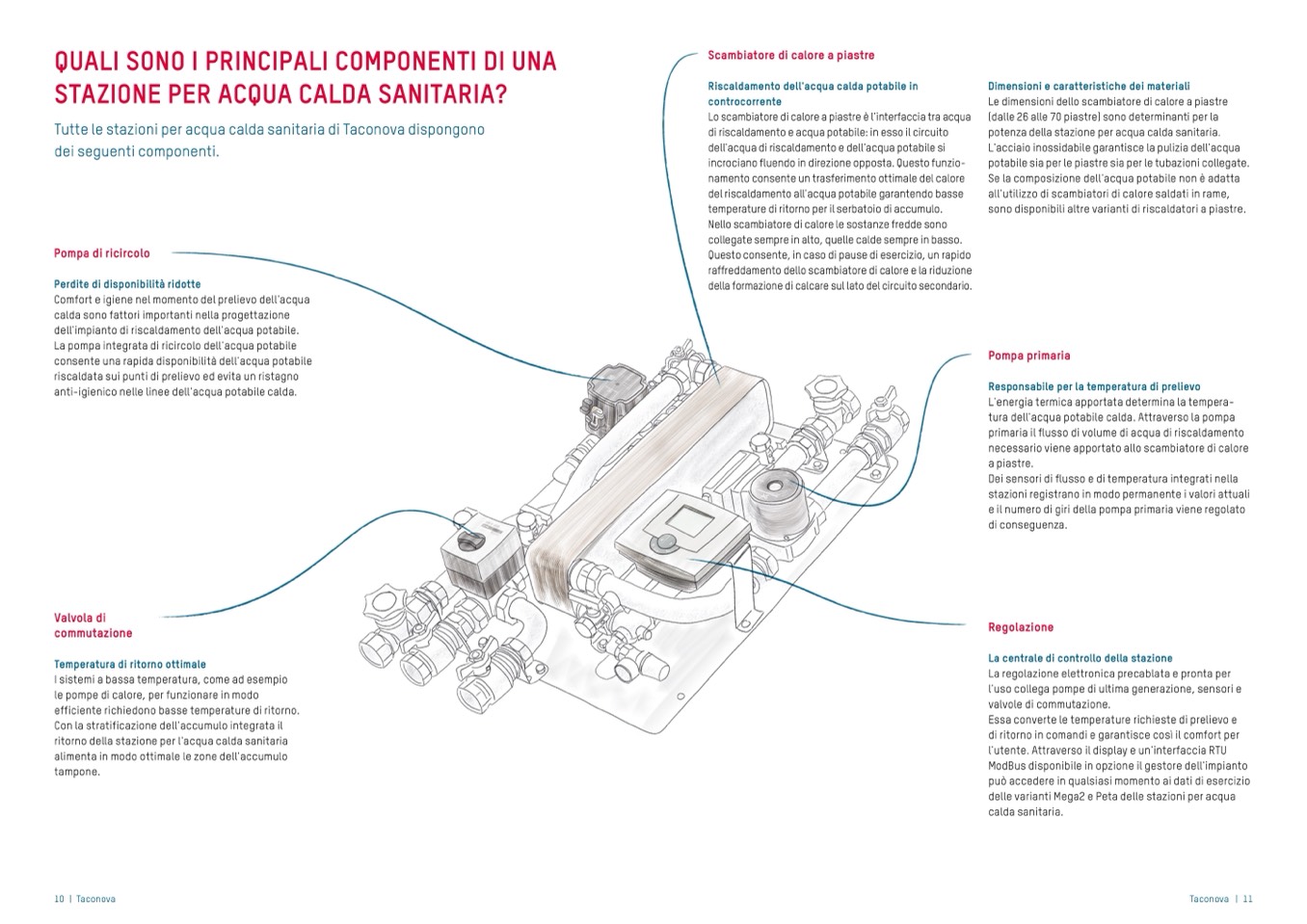 QUALI SONO I PRINCIPALI COMPONENTI DI UNA STAZIONE PER ACQUA CALDA SANITARIA?

Tutte le stazioni per acqua calda sanitaria di Taconova dispongono dei seguenti componenti.

Pompa di ricircolo

Perdite di disponibilità ridotte
Comfort e igiene nel momento del prelievo dell'acqua calda sono fattori importanti nella progettazione dell'impianto di riscaldamento dell'acqua potabile. La pompa integrata di ricircolo dell'acqua potabile consente una rapida disponibilità dell'acqua potabile riscaldata sui punti di prelievo ed evita un ristagno anti-igienico nelle linee dell'acqua potabile calda.

Valvola di commutazione

Temperatura di ritorno ottimale
I sistemi a bassa temperatura, come ad esempio le pompe di calore, per funzionare in modo efficiente richiedono basse temperature di ritorno. Con la stratificazione dell'accumulo integrata il ritorno della stazione per l'acqua calda sanitaria alimenta in modo ottimale le zone dell'accumulo tampone.

Scambiatore di calore a piastre

Riscaldamento dell'acqua calda potabile in controcorrente
Lo scambiatore di calore a piastre è l'interfaccia tra acqua di riscaldamento e acqua potabile: in esso il circuito dell'acqua di riscaldamento e dell'acqua potabile si incrociano fluendo in direzione opposta. Questo funzionamento consente un trasferimento ottimale del calore del riscaldamento all'acqua potabile garantendo basse temperature di ritorno per il serbatoio di accumulo. Nello scambiatore di calore le sostanze fredde sono collegate sempre in alto, quelle calde sempre in basso. Questo consente, in caso di pause di esercizio, un rapido raffreddamento dello scambiatore di calore e la riduzione della formazione di calcare sul lato del circuito secondario.

Dimensioni e caratteristiche dei materiali
Le dimensioni dello scambiatore di calore a piastre (dalle 26 alle 70 piastre) sono determinanti per la potenza della stazione per acqua calda sanitaria. L'acciaio inossidabile garantisce la pulizia dell'acqua potabile sia per le piastre sia per le tubazioni collegate. Se la composizione dell'acqua potabile non è adatta all'utilizzo di scambiatori di calore saldati in rame, sono disponibili altre varianti di riscaldatori a piastre.

Pompa primaria

Responsabile per la temperatura di prelievo
L'energia termica apportata determina la temperatura dell'acqua potabile calda. Attraverso la pompa primaria il flusso di volume di acqua di riscaldamento necessario viene apportato allo scambiatore di calore a piastre.
Dei sensori di flusso e di temperatura integrati nella stazioni registrano in modo permanente i valori attuali e il numero di giri della pompa primaria viene regolato di conseguenza.

Regolazione

La centrale di controllo della stazione
La regolazione elettronica precablata e pronta per l'uso collega pompe di ultima generazione, sensori e valvole di commutazione.
Essa converte le temperature richieste di prelievo e di ritorno in comandi e garantisce così il comfort per l'utente. Attraverso il display e un'interfaccia RTU ModBus disponibile in opzione il gestore dell'impianto può accedere in qualsiasi momento ai dati di esercizio delle varianti Mega2 e Peta delle stazioni per acqua calda sanitaria.

10 | Taconova

Taconova | 11