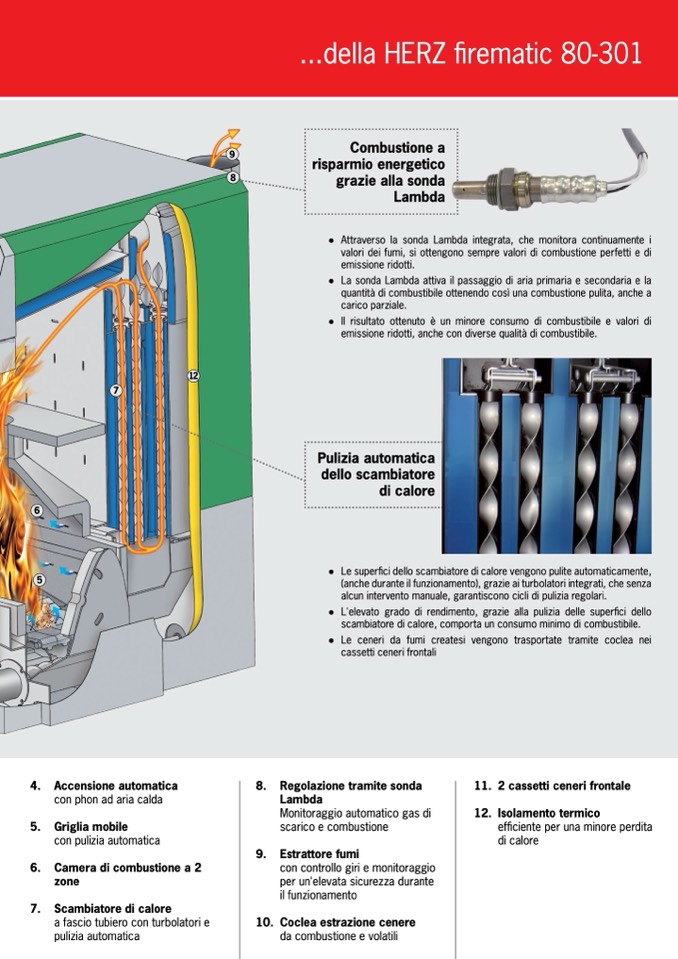 ...della HERZ firematic 80-301

9

8

7

12

6

5

Combustione a risparmio energetico grazie alla sonda Lambda

- Attraverso la sonda Lambda integrata, che monitora continuamente i valori dei fumi, si ottengono sempre valori di combustione perfetti e di emissione ridotti.
- La sonda Lambda attiva il passaggio di aria primaria e secondaria e la quantità di combustibile ottenendo così una combustione pulita, anche a carico parziale.
- Il risultato ottenuto è un minore consumo di combustibile e valori di emissione ridotti, anche con diverse qualità di combustibile.

Pulizia automatica dello scambiatore di calore

- Le superfici dello scambiatore di calore vengono pulite automaticamente, (anche durante il funzionamento), grazie ai turbolatori integrati, che senza alcun intervento manuale, garantiscono cicli di pulizia regolari.
- L'elevato grado di rendimento, grazie alla pulizia delle superfici dello scambiatore di calore, comporta un consumo minimo di combustibile.
- Le ceneri da fumi createsi vengono trasportate tramite coclea nei cassetti ceneri frontali

4. Accensione automatica
con phon ad aria calda

5. Griglia mobile
con pulizia automatica

6. Camera di combustione a 2 zone

7. Scambiatore di calore
a fascio tubiero con turbolatori e pulizia automatica

8. Regolazione tramite sonda Lambda
Monitoraggio automatico gas di scarico e combustione

9. Estrattore fumi
con controllo giri e monitoraggio per un'elevata sicurezza durante il funzionamento

10. Coclea estrazione cenere
da combustione e volatili

11. 2 cassetti ceneri frontale

12. Isolamento termico
efficiente per una minore perdita di calore