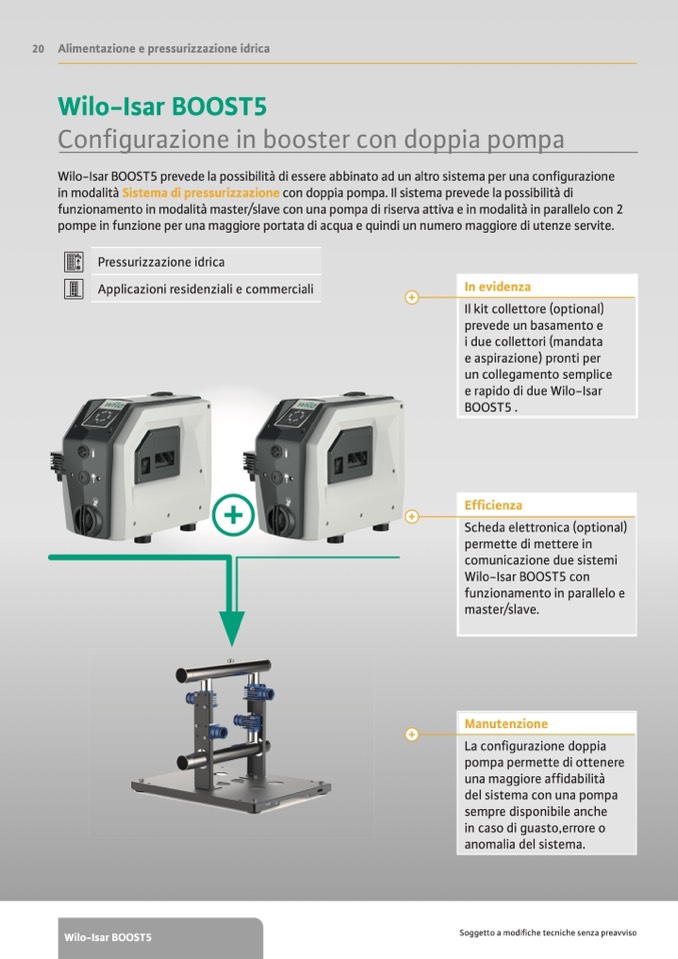 20 Alimentazione e pressurizzazione idrica

Wilo-Isar BOOST5
Configurazione in booster con doppia pompa

Wilo-Isar BOOST5 prevede la possibilità di essere abbinato ad un altro sistema per una configurazione in modalità Sistema di pressurizzazione con doppia pompa. Il sistema prevede la possibilità di funzionamento in modalità master/slave con una pompa di riserva attiva e in modalità in parallelo con 2 pompe in funzione per una maggiore portata di acqua e quindi un numero maggiore di utenze servite.

Pressurizzazione idrica
Applicazioni residenziali e commerciali

In evidenza
Il kit collettore (optional) prevede un basamento e i due collettori (mandata e aspirazione) pronti per un collegamento semplice e rapido di due Wilo-Isar BOOST5 .

Efficienza
Scheda elettronica (optional) permette di mettere in comunicazione due sistemi Wilo-Isar BOOST5 con funzionamento in parallelo e master/slave.

Manutenzione
La configurazione doppia pompa permette di ottenere una maggiore affidabilità del sistema con una pompa sempre disponibile anche in caso di guasto,errore o anomalia del sistema.

Wilo-Isar BOOST5

Soggetto a modifiche tecniche senza preavviso