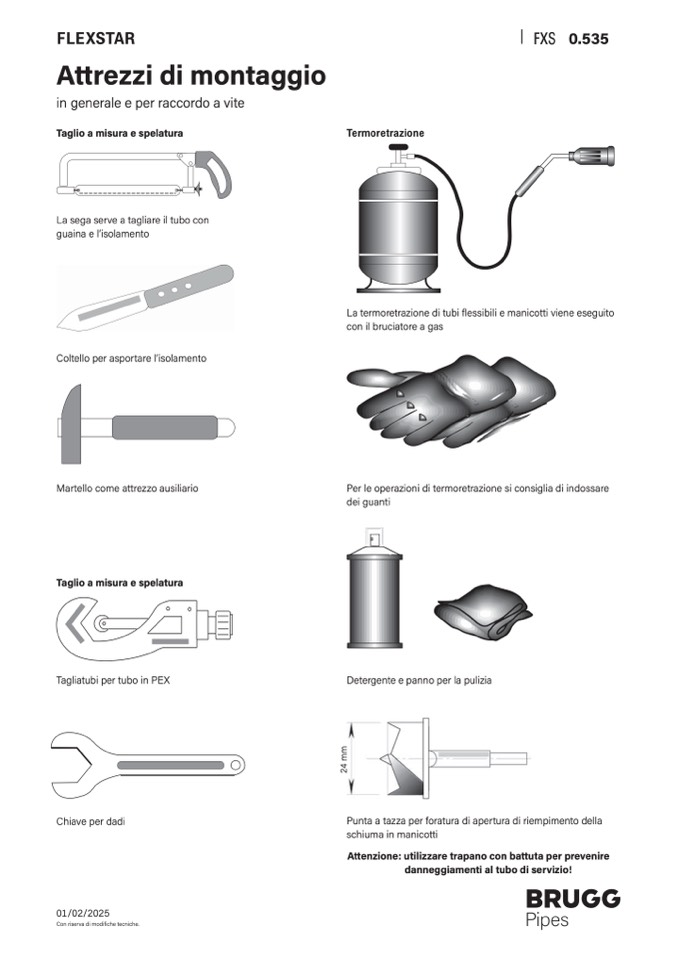 FLEXSTAR

FXS 0.535

Attrezzi di montaggio
in generale e per raccordo a vite

Taglio a misura e spelatura

La sega serve a tagliare il tubo con guaina e l'isolamento

Coltello per asportare l'isolamento

Martello come attrezzo ausiliario

Taglio a misura e spelatura

Tagliatubi per tubo in PEX

Chiave per dadi

Termoretrazione

La termoretrazione di tubi flessibili e manicotti viene eseguito con il bruciatore a gas

Per le operazioni di termoretrazione si consiglia di indossare dei guanti

Detergente e panno per la pulizia

24 mm

Punta a tazza per foratura di apertura di riempimento della schiuma in manicotti

Attenzione: utilizzare trapano con battuta per prevenire danneggiamenti al tubo di servizio!

01/02/2025
Con riserva di modifiche tecniche.

BRUGG
Pipes