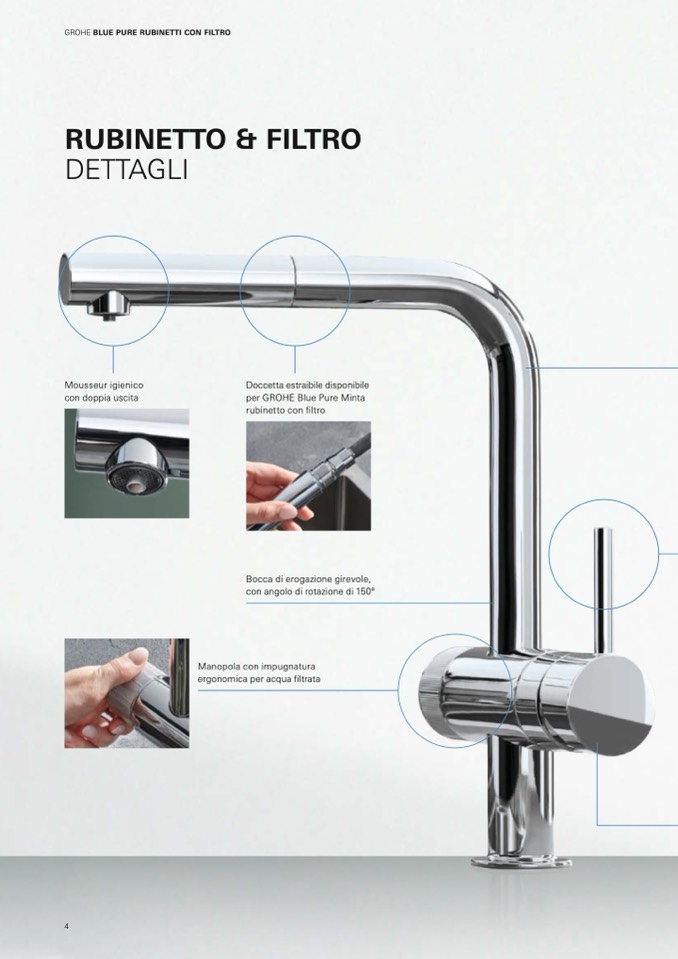 GROHE BLUE PURE RUBINETTI CON FILTRO

RUBINETTO & FILTRO
DETTAGLI

Mousseur igienico con doppia uscita

Doccetta estraibile disponibile per GROHE Blue Pure Minta rubinetto con filtro

Bocca di erogazione girevole, con angolo di rotazione di 150°

Manopola con impugnatura ergonomica per acqua filtrata

4