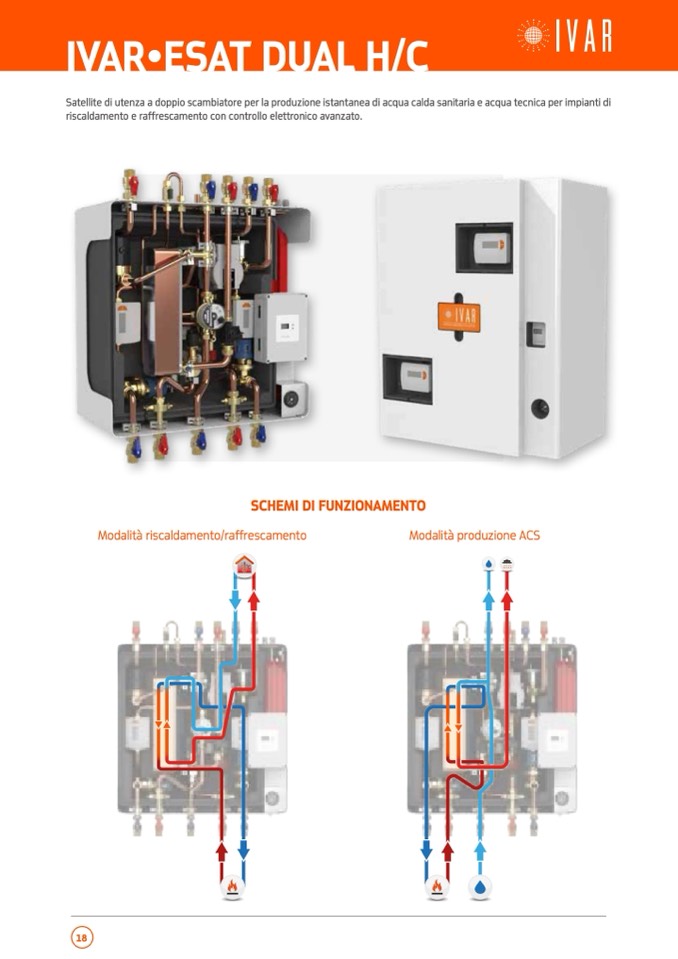 IVAR•ESAT DUAL H/C

IVAR

Satellite di utenza a doppio scambiatore per la produzione istantanea di acqua calda sanitaria e acqua tecnica per impianti di riscaldamento e raffrescamento con controllo elettronico avanzato.

IVAR

SCHEMI DI FUNZIONAMENTO

Modalità riscaldamento/raffrescamento

Modalità produzione ACS

18