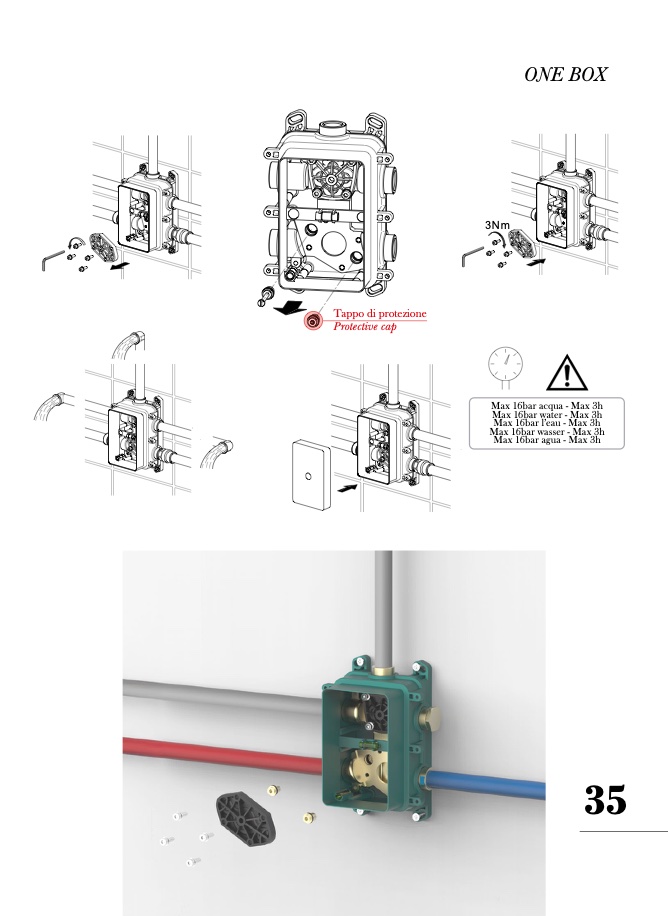 ONE BOX

Tappo di protezione
Protective cap

3Nm

Max 16bar acqua - Max 3h
Max 16bar water - Max 3h
Max 16bar l'eau - Max 3h
Max 16bar wasser - Max 3h
Max 16bar agua - Max 3h

35