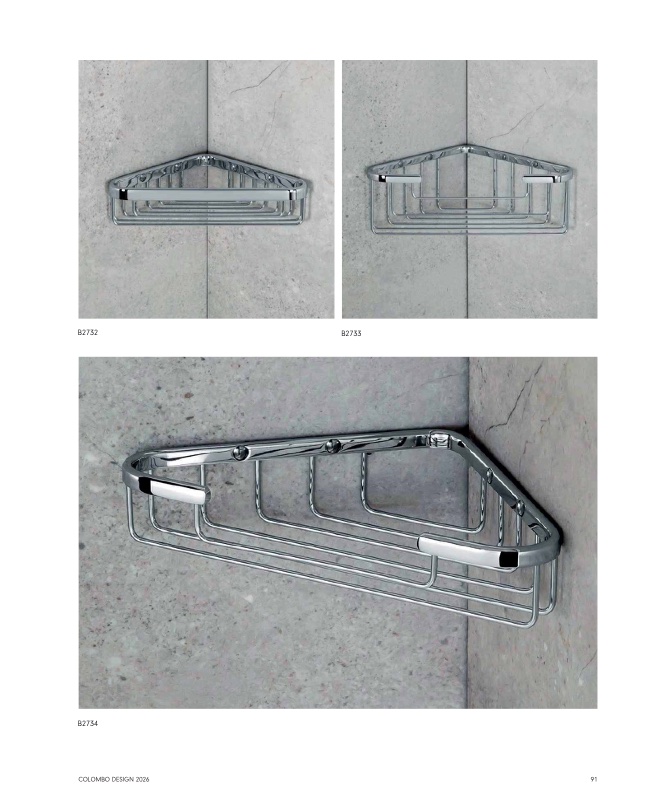 B2732

B2733

B2734

COLOMBO DESIGN 2026

91