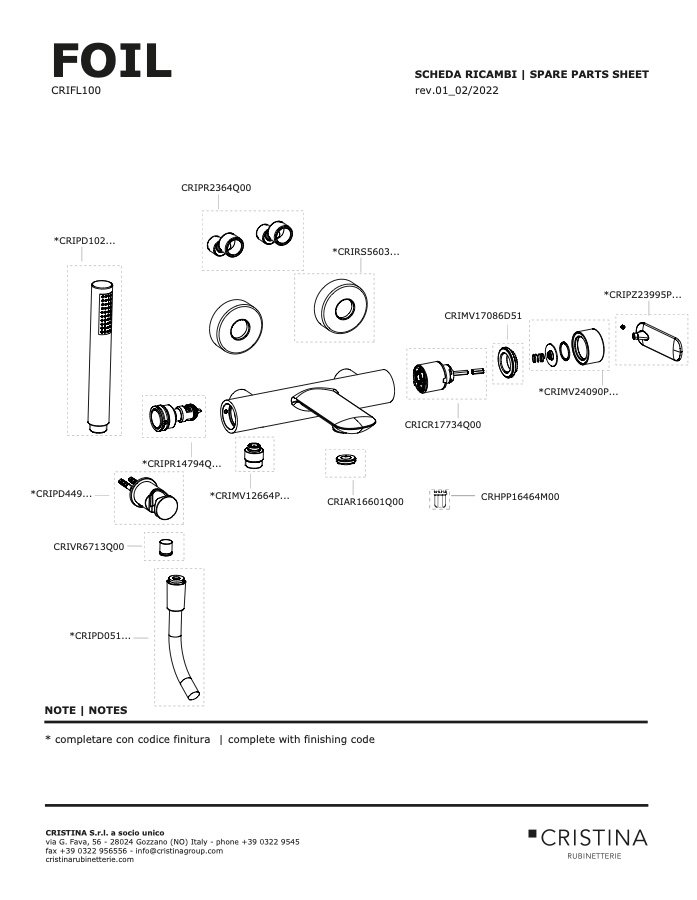 FOIL
CRIFL100

SCHEDA RICAMBI | SPARE PARTS SHEET
rev.01_02/2022

CRIPR2364Q00

*CRIPD102...

*CRIRS5603...

*CRIPZ23995P...

CRIMV17086D51

*CRIMV24090P...

CRICR17734Q00

*CRIPR14794Q...

*CRIPD449...

*CRIMV12664P...

CRIAR16601Q00

CRHPP16464M00

CRIVR6713Q00

*CRIPD051...

NOTE | NOTES

* completare con codice finitura | complete with finishing code

CRISTINA S.r.l. a socio unico
via G. Fava, 56 - 28024 Gozzano (NO) Italy - phone +39 0322 9545
fax +39 0322 956556 - info@cristinagroup.com
cristinarubinetterie.com

CRISTINA
RUBINETTERIE