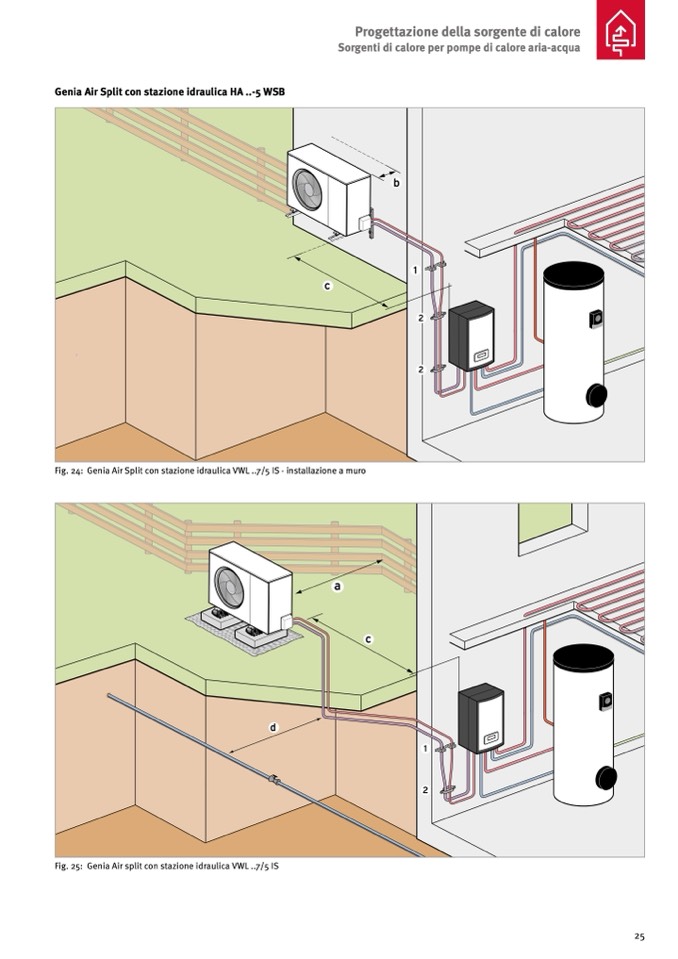 Progettazione della sorgente di calore
Sorgenti di calore per pompe di calore aria-acqua

Genia Air Split con stazione idraulica HA ..-5 WSB

b
c
1
2
2

Fig. 24: Genia Air Split con stazione idraulica VWL ..7/5 IS - installazione a muro

a
c
d
1
2

Fig. 25: Genia Air split con stazione idraulica VWL ..7/5 IS

25