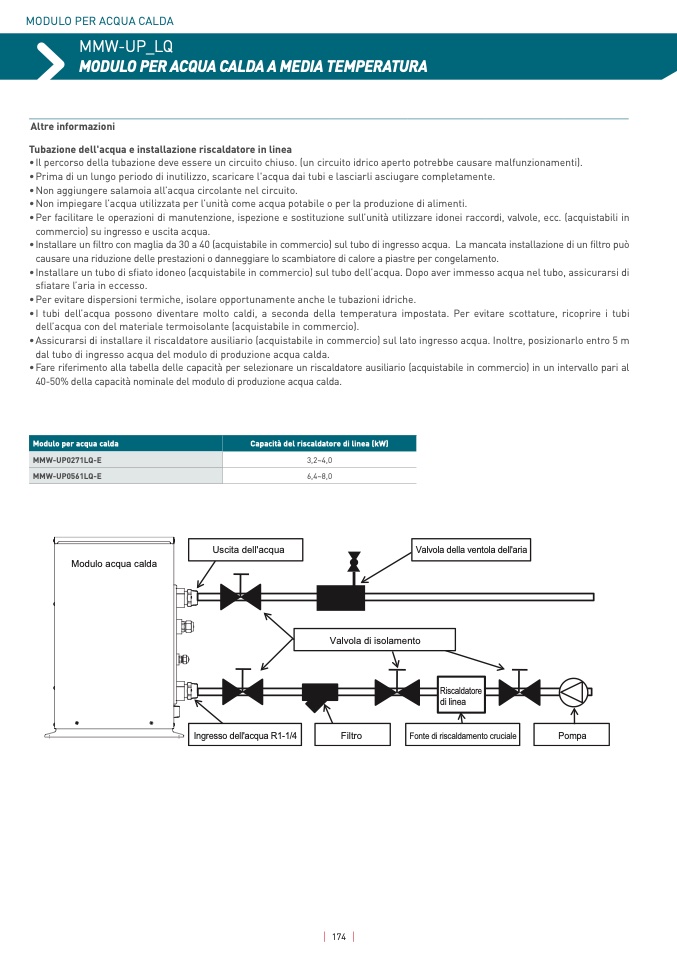 MODULO PER ACQUA CALDA

MMW-UP_LQ
MODULO PER ACQUA CALDA A MEDIA TEMPERATURA

Altre informazioni

Tubazione dell'acqua e installazione riscaldatore in linea
• Il percorso della tubazione deve essere un circuito chiuso. (un circuito idrico aperto potrebbe causare malfunzionamenti).
• Prima di un lungo periodo di inutilizzo, scaricare l'acqua dai tubi e lasciarli asciugare completamente.
• Non aggiungere salamoia all'acqua circolante nel circuito.
• Non impiegare l'acqua utilizzata per l'unità come acqua potabile o per la produzione di alimenti.
• Per facilitare le operazioni di manutenzione, ispezione e sostituzione sull'unità utilizzare idonei raccordi, valvole, ecc. (acquistabili in commercio) su ingresso e uscita acqua.
• Installare un filtro con maglia da 30 a 40 (acquistabile in commercio) sul tubo di ingresso acqua. La mancata installazione di un filtro può causare una riduzione delle prestazioni o danneggiare lo scambiatore di calore a piastre per congelamento.
• Installare un tubo di sfiato idoneo (acquistabile in commercio) sul tubo dell'acqua. Dopo aver immesso acqua nel tubo, assicurarsi di sfiatare l'aria in eccesso.
• Per evitare dispersioni termiche, isolare opportunamente anche le tubazioni idriche.
• I tubi dell'acqua possono diventare molto caldi, a seconda della temperatura impostata. Per evitare scottature, ricoprire i tubi dell'acqua con del materiale termoisolante (acquistabile in commercio).
• Assicurarsi di installare il riscaldatore ausiliario (acquistabile in commercio) sul lato ingresso acqua. Inoltre, posizionarlo entro 5 m dal tubo di ingresso acqua del modulo di produzione acqua calda.
• Fare riferimento alla tabella delle capacità per selezionare un riscaldatore ausiliario (acquistabile in commercio) in un intervallo pari al 40-50% della capacità nominale del modulo di produzione acqua calda.

| Modulo per acqua calda | Capacità del riscaldatore di linea (kW) |
|---|---|
| MMW-UP0271LQ-E | 3,2~4,0 |
| MMW-UP0561LQ-E | 6,4~8,0 |

Modulo acqua calda
Uscita dell'acqua
Valvola della ventola dell'aria
Valvola di isolamento
Riscaldatore di linea
Ingresso dell'acqua R1-1/4
Filtro
Fonte di riscaldamento cruciale
Pompa

| 174 |