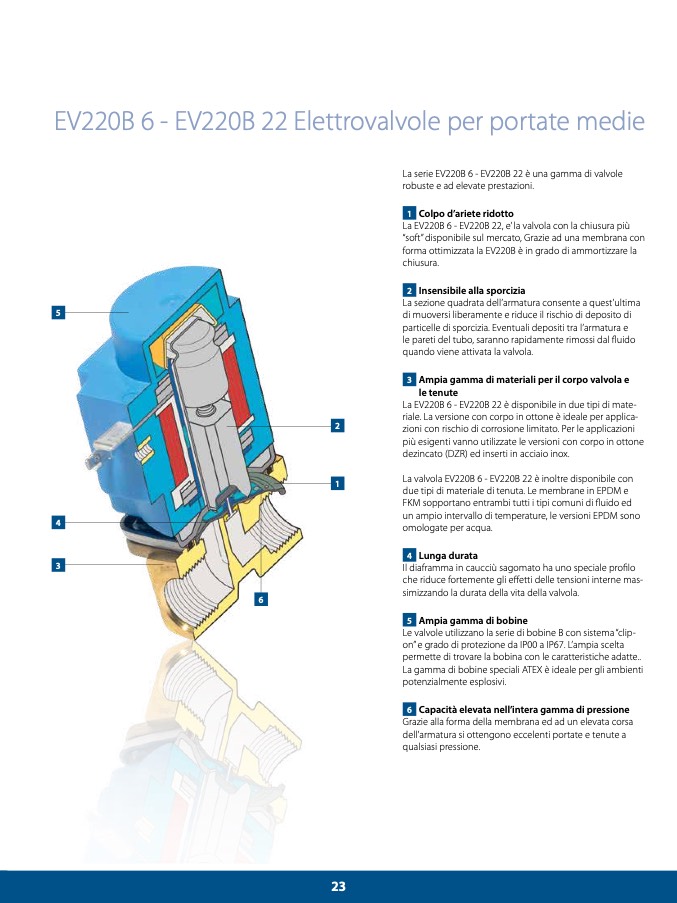 EV220B 6 - EV220B 22 Elettrovalvole per portate medie

5

2

1

4

3

6

La serie EV220B 6 - EV220B 22 è una gamma di valvole robuste e ad elevate prestazioni.

1 Colpo d'ariete ridotto
La EV220B 6 - EV220B 22, e' la valvola con la chiusura più "soft" disponibile sul mercato, Grazie ad una membrana con forma ottimizzata la EV220B è in grado di ammortizzare la chiusura.

2 Insensibile alla sporcizia
La sezione quadrata dell'armatura consente a quest'ultima di muoversi liberamente e riduce il rischio di deposito di particelle di sporcizia. Eventuali depositi tra l'armatura e le pareti del tubo, saranno rapidamente rimossi dal fluido quando viene attivata la valvola.

3 Ampia gamma di materiali per il corpo valvola e le tenute
La EV220B 6 - EV220B 22 è disponibile in due tipi di materiale. La versione con corpo in ottone è ideale per applicazioni con rischio di corrosione limitato. Per le applicazioni più esigenti vanno utilizzate le versioni con corpo in ottone dezincato (DZR) ed inserti in acciaio inox.

La valvola EV220B 6 - EV220B 22 è inoltre disponibile con due tipi di materiale di tenuta. Le membrane in EPDM e FKM sopportano entrambi tutti i tipi comuni di fluido ed un ampio intervallo di temperature, le versioni EPDM sono omologate per acqua.

4 Lunga durata
Il diaframma in caucciù sagomato ha uno speciale profilo che riduce fortemente gli effetti delle tensioni interne massimizzando la durata della vita della valvola.

5 Ampia gamma di bobine
Le valvole utilizzano la serie di bobine B con sistema "clip-on" e grado di protezione da IP00 a IP67. L'ampia scelta permette di trovare la bobina con le caratteristiche adatte.. La gamma di bobine speciali ATEX è ideale per gli ambienti potenzialmente esplosivi.

6 Capacità elevata nell'intera gamma di pressione
Grazie alla forma della membrana ed ad un elevata corsa dell'armatura si ottengono eccelenti portate e tenute a qualsiasi pressione.

23