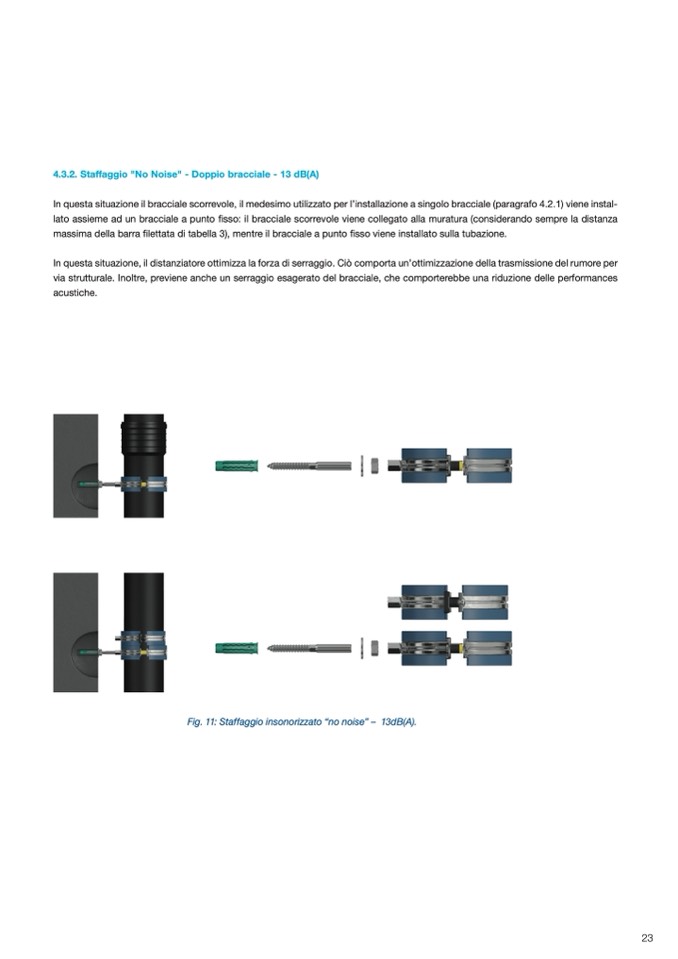 4.3.2. Staffaggio "No Noise" - Doppio bracciale - 13 dB(A)

In questa situazione il bracciale scorrevole, il medesimo utilizzato per l'installazione a singolo bracciale (paragrafo 4.2.1) viene installato assieme ad un bracciale a punto fisso: il bracciale scorrevole viene collegato alla muratura (considerando sempre la distanza massima della barra filettata di tabella 3), mentre il bracciale a punto fisso viene installato sulla tubazione.

In questa situazione, il distanziatore ottimizza la forza di serraggio. Ciò comporta un'ottimizzazione della trasmissione del rumore per via strutturale. Inoltre, previene anche un serraggio esagerato del bracciale, che comporterebbe una riduzione delle performances acustiche.

Fig. 11: Staffaggio insonorizzato "no noise" – 13dB(A).

23