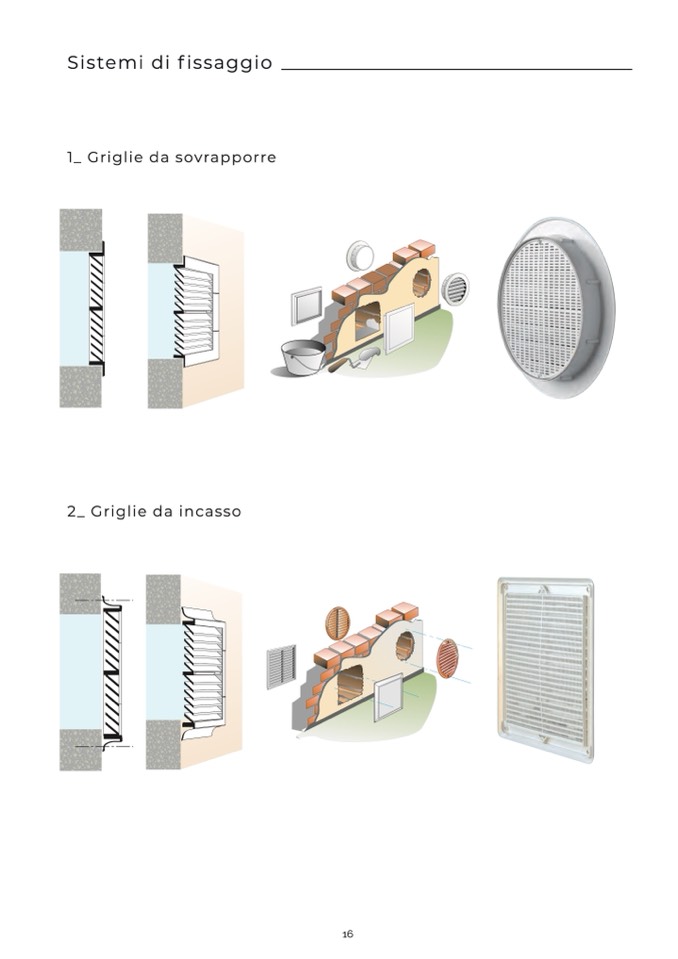 Sistemi di fissaggio

1_ Griglie da sovrapporre

2_ Griglie da incasso

16