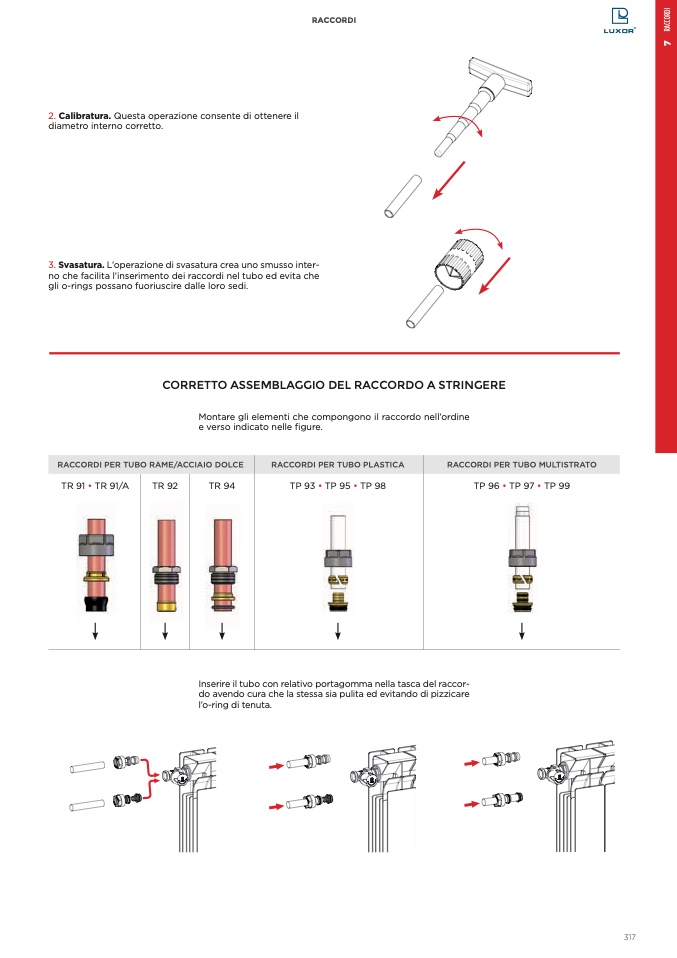 RACCORDI

LUXOR

7 RACCORDI

2. **Calibratura.** Questa operazione consente di ottenere il diametro interno corretto.

3. **Svasatura.** L'operazione di svasatura crea uno smusso interno che facilita l'inserimento dei raccordi nel tubo ed evita che gli o-rings possano fuoriuscire dalle loro sedi.

CORRETTO ASSEMBLAGGIO DEL RACCORDO A STRINGERE

Montare gli elementi che compongono il raccordo nell'ordine e verso indicato nelle figure.

| RACCORDI PER TUBO RAME/ACCIAIO DOLCE | | | RACCORDI PER TUBO PLASTICA | RACCORDI PER TUBO MULTISTRATO |
|---|---|---|---|---|
| TR 91 • TR 91/A | TR 92 | TR 94 | TP 93 • TP 95 • TP 98 | TP 96 • TP 97 • TP 99 |

Inserire il tubo con relativo portagomma nella tasca del raccordo avendo cura che la stessa sia pulita ed evitando di pizzicare l'o-ring di tenuta.

317