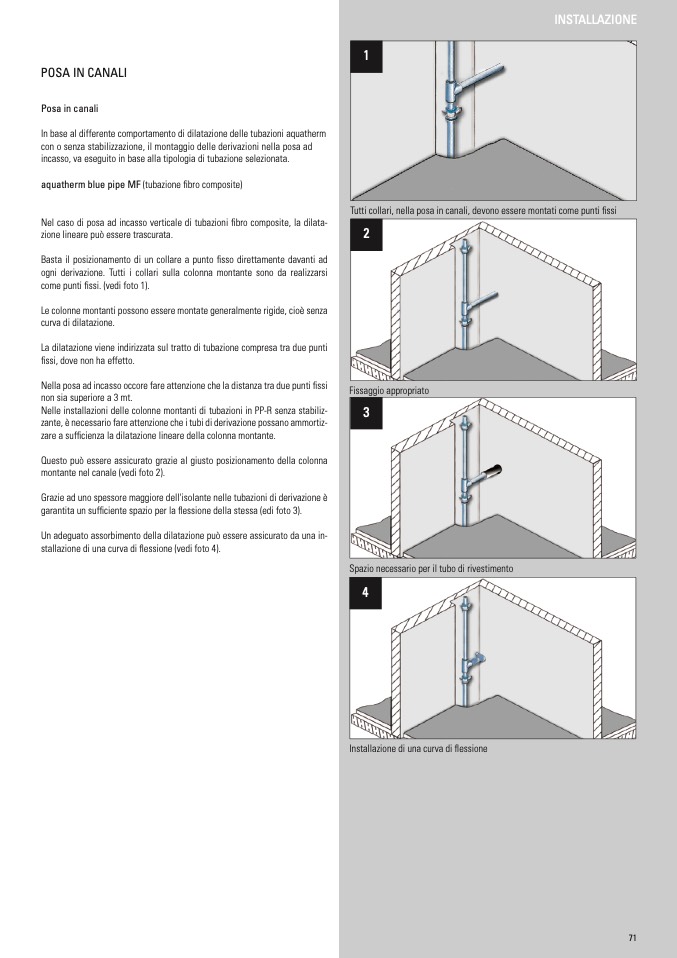 INSTALLAZIONE

POSA IN CANALI

Posa in canali

In base al differente comportamento di dilatazione delle tubazioni aquatherm con o senza stabilizzazione, il montaggio delle derivazioni nella posa ad incasso, va eseguito in base alla tipologia di tubazione selezionata.

aquatherm blue pipe MF (tubazione fibro composite)

Nel caso di posa ad incasso verticale di tubazioni fibro composite, la dilatazione lineare può essere trascurata.

Basta il posizionamento di un collare a punto fisso direttamente davanti ad ogni derivazione. Tutti i collari sulla colonna montante sono da realizzarsi come punti fissi. (vedi foto 1).

Le colonne montanti possono essere montate generalmente rigide, cioè senza curva di dilatazione.

La dilatazione viene indirizzata sul tratto di tubazione compresa tra due punti fissi, dove non ha effetto.

Nella posa ad incasso occore fare attenzione che la distanza tra due punti fissi non sia superiore a 3 mt.
Nelle installazioni delle colonne montanti di tubazioni in PP-R senza stabilizzante, è necessario fare attenzione che i tubi di derivazione possano ammortizzare a sufficienza la dilatazione lineare della colonna montante.

Questo può essere assicurato grazie al giusto posizionamento della colonna montante nel canale (vedi foto 2).

Grazie ad uno spessore maggiore dell'isolante nelle tubazioni di derivazione è garantita un sufficiente spazio per la flessione della stessa (edi foto 3).

Un adeguato assorbimento della dilatazione può essere assicurato da una installazione di una curva di flessione (vedi foto 4).

1

Tutti collari, nella posa in canali, devono essere montati come punti fissi

2

Fissaggio appropriato

3

Spazio necessario per il tubo di rivestimento

4

Installazione di una curva di flessione

71