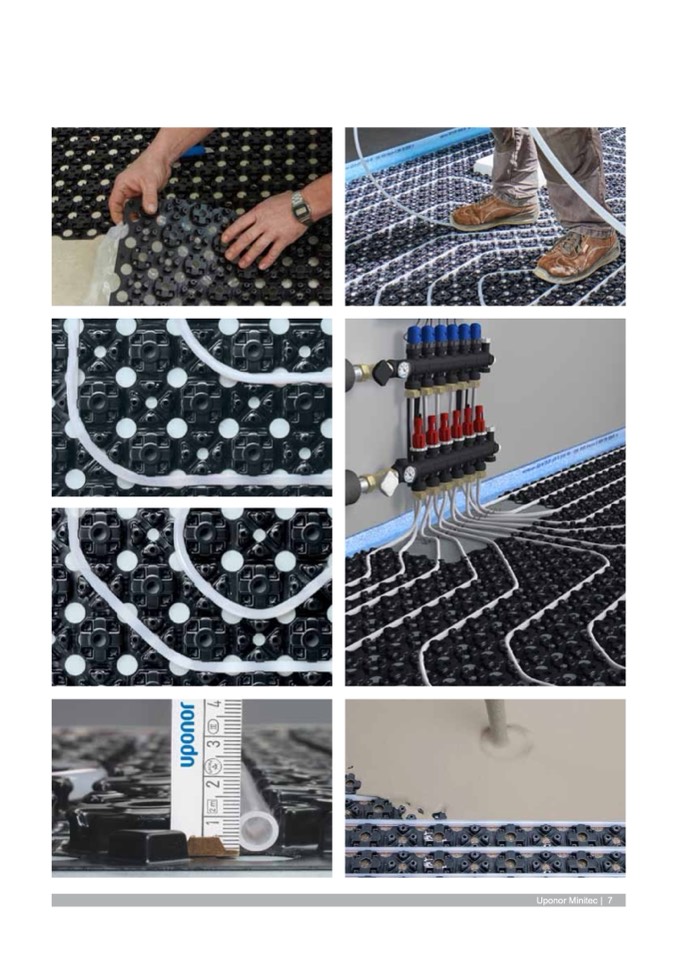 uponor
1 2 3 4

Uponor Minitec | 7