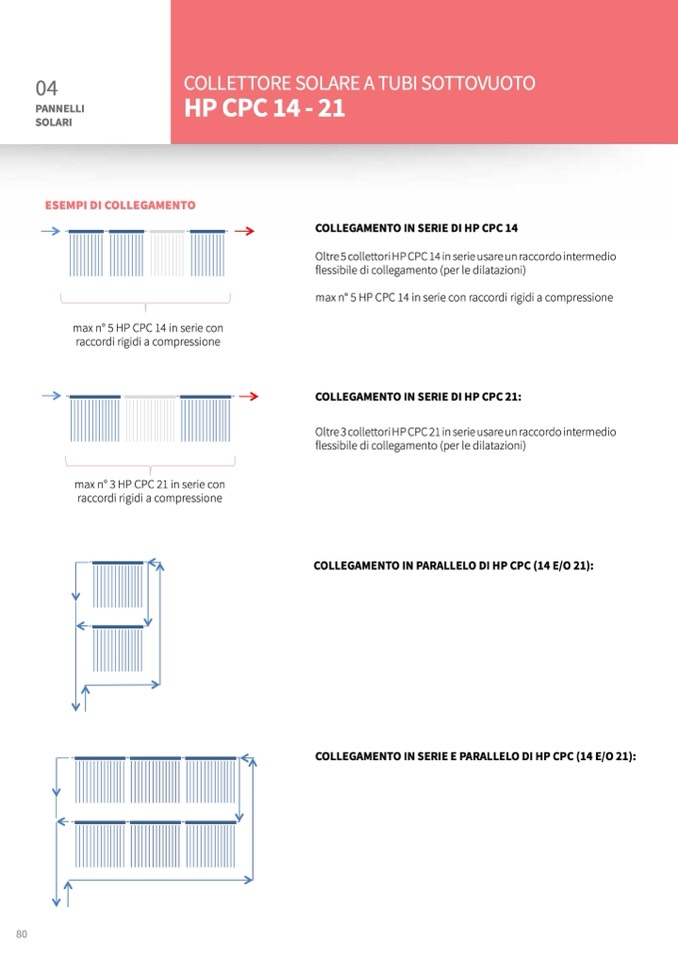 04
PANNELLI SOLARI

COLLETTORE SOLARE A TUBI SOTTOVUOTO
HP CPC 14 - 21

ESEMPI DI COLLEGAMENTO

max n° 5 HP CPC 14 in serie con raccordi rigidi a compressione

COLLEGAMENTO IN SERIE DI HP CPC 14

Oltre 5 collettori HP CPC 14 in serie usare un raccordo intermedio flessibile di collegamento (per le dilatazioni)

max n° 5 HP CPC 14 in serie con raccordi rigidi a compressione

max n° 3 HP CPC 21 in serie con raccordi rigidi a compressione

COLLEGAMENTO IN SERIE DI HP CPC 21:

Oltre 3 collettori HP CPC 21 in serie usare un raccordo intermedio flessibile di collegamento (per le dilatazioni)

COLLEGAMENTO IN PARALLELO DI HP CPC (14 E/O 21):

COLLEGAMENTO IN SERIE E PARALLELO DI HP CPC (14 E/O 21):

80