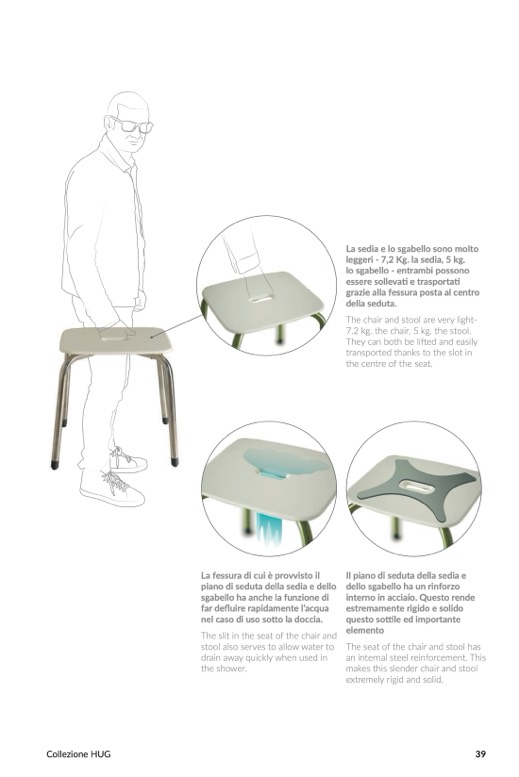 La sedia e lo sgabello sono molto leggeri - 7,2 Kg. la sedia, 5 kg. lo sgabello - entrambi possono essere sollevati e trasportati grazie alla fessura posta al centro della seduta.

The chair and stool are very light- 7.2 kg. the chair, 5 kg. the stool. They can both be lifted and easily transported thanks to the slot in the centre of the seat.

La fessura di cui è provvisto il piano di seduta della sedia e dello sgabello ha anche la funzione di far defluire rapidamente l'acqua nel caso di uso sotto la doccia.

The slit in the seat of the chair and stool also serves to allow water to drain away quickly when used in the shower.

Il piano di seduta della sedia e dello sgabello ha un rinforzo interno in acciaio. Questo rende estremamente rigido e solido questo sottile ed importante elemento

The seat of the chair and stool has an internal steel reinforcement. This makes this slender chair and stool extremely rigid and solid.

Collezione HUG

39