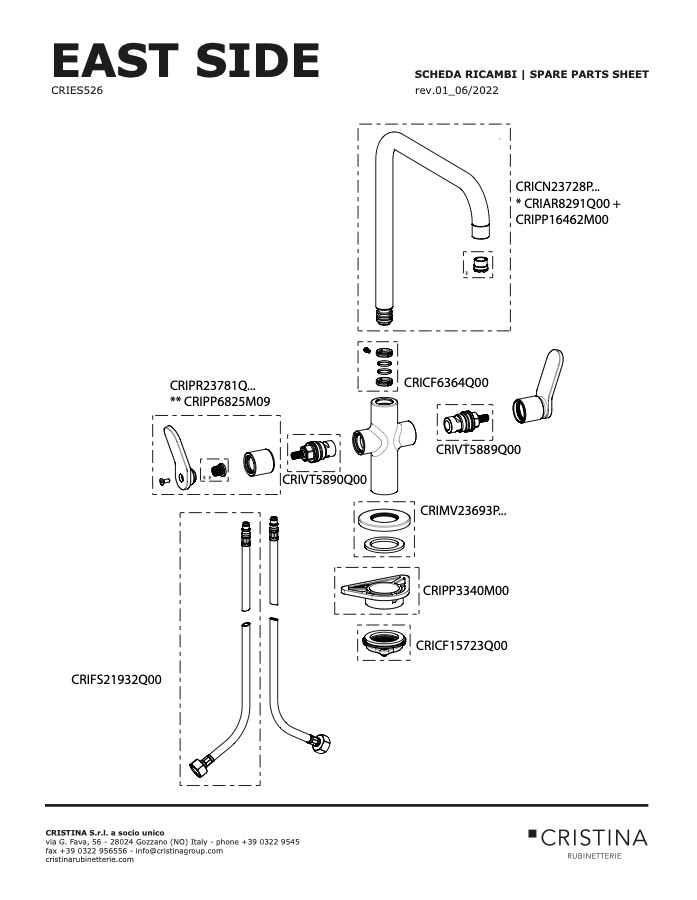 EAST SIDE
CRIES526

SCHEDA RICAMBI | SPARE PARTS SHEET
rev.01_06/2022

CRICN23728P...
* CRIAR8291Q00 +
CRIPP16462M00

CRICF6364Q00

CRIPR23781Q...
** CRIPP6825M09

CRIVT5889Q00

CRIVT5890Q00

CRIMV23693P...

CRIPP3340M00

CRICF15723Q00

CRIFS21932Q00

CRISTINA S.r.l. a socio unico
via G. Fava, 56 - 28024 Gozzano (NO) Italy - phone +39 0322 9545
fax +39 0322 956556 - info@cristinagroup.com
cristinarubinetterie.com

CRISTINA
RUBINETTERIE