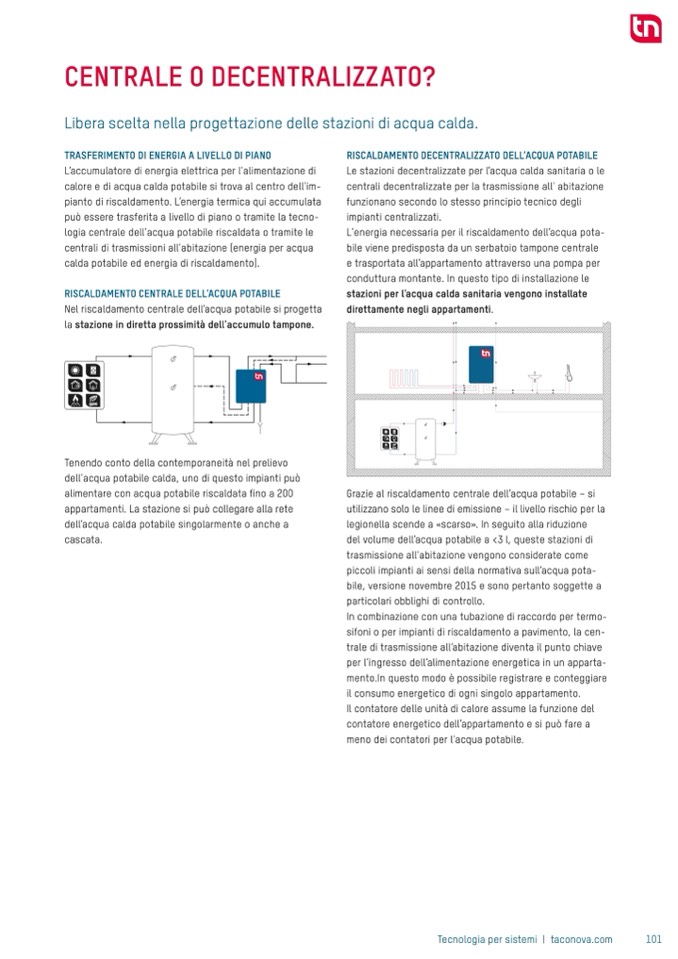 tn

CENTRALE O DECENTRALIZZATO?

Libera scelta nella progettazione delle stazioni di acqua calda.

TRASFERIMENTO DI ENERGIA A LIVELLO DI PIANO
L'accumulatore di energia elettrica per l'alimentazione di calore e di acqua calda potabile si trova al centro dell'impianto di riscaldamento. L'energia termica qui accumulata può essere trasferita a livello di piano o tramite la tecnologia centrale dell'acqua potabile riscaldata o tramite le centrali di trasmissioni all'abitazione (energia per acqua calda potabile ed energia di riscaldamento).

RISCALDAMENTO CENTRALE DELL'ACQUA POTABILE
Nel riscaldamento centrale dell'acqua potabile si progetta la stazione in diretta prossimità dell'accumulo tampone.

tn

Tenendo conto della contemporaneità nel prelievo dell'acqua potabile calda, uno di questo impianti può alimentare con acqua potabile riscaldata fino a 200 appartamenti. La stazione si può collegare alla rete dell'acqua calda potabile singolarmente o anche a cascata.

RISCALDAMENTO DECENTRALIZZATO DELL'ACQUA POTABILE
Le stazioni decentralizzate per l'acqua calda sanitaria o le centrali decentralizzate per la trasmissione all' abitazione funzionano secondo lo stesso principio tecnico degli impianti centralizzati.
L'energia necessaria per il riscaldamento dell'acqua potabile viene predisposta da un serbatoio tampone centrale e trasportata all'appartamento attraverso una pompa per conduttura montante. In questo tipo di installazione le stazioni per l'acqua calda sanitaria vengono installate direttamente negli appartamenti.

tn

Grazie al riscaldamento centrale dell'acqua potabile – si utilizzano solo le linee di emissione – il livello rischio per la legionella scende a «scarso». In seguito alla riduzione del volume dell'acqua potabile a <3 l, queste stazioni di trasmissione all'abitazione vengono considerate come piccoli impianti ai sensi della normativa sull'acqua potabile, versione novembre 2015 e sono pertanto soggette a particolari obblighi di controllo.
In combinazione con una tubazione di raccordo per termosifoni o per impianti di riscaldamento a pavimento, la centrale di trasmissione all'abitazione diventa il punto chiave per l'ingresso dell'alimentazione energetica in un appartamento.In questo modo è possibile registrare e conteggiare il consumo energetico di ogni singolo appartamento.
Il contatore delle unità di calore assume la funzione del contatore energetico dell'appartamento e si può fare a meno dei contatori per l'acqua potabile.

Tecnologia per sistemi | taconova.com 101