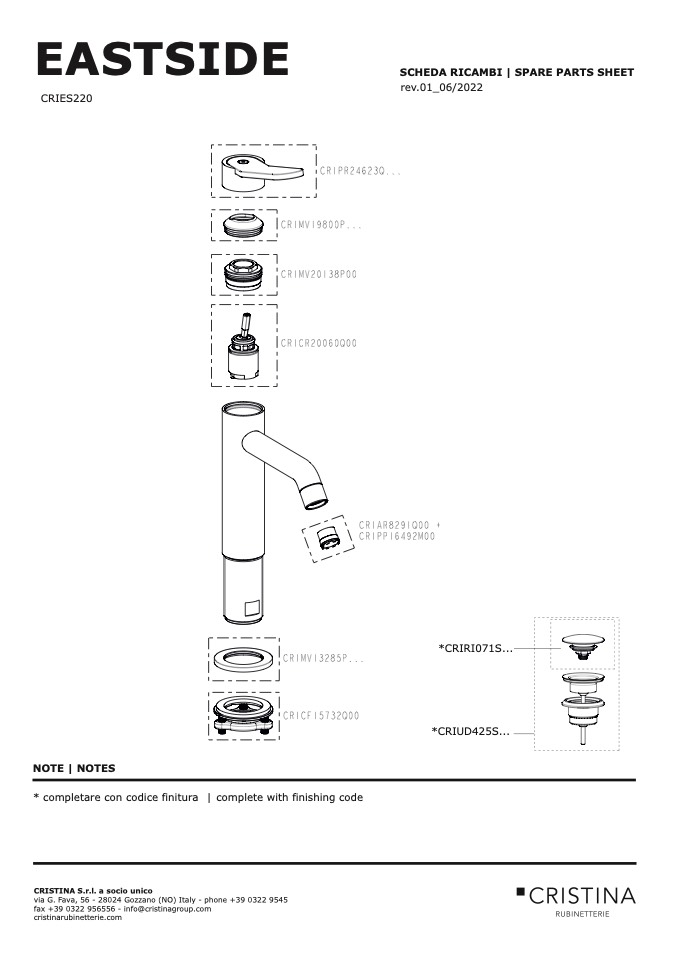 EASTSIDE

CRIES220

SCHEDA RICAMBI | SPARE PARTS SHEET
rev.01_06/2022

CRIPR24623Q...

CRIMV19800P...

CRIMV20138P00

CRICR20060Q00

CRIAR8291Q00 +
CRIPP16492M00

CRIMV13285P...

CRICF15732Q00

*CRIRI071S...

*CRIUD425S...

NOTE | NOTES

* completare con codice finitura | complete with finishing code

CRISTINA S.r.l. a socio unico
via G. Fava, 56 - 28024 Gozzano (NO) Italy - phone +39 0322 9545
fax +39 0322 956556 - info@cristinagroup.com
cristinarubinetterie.com

CRISTINA
RUBINETTERIE