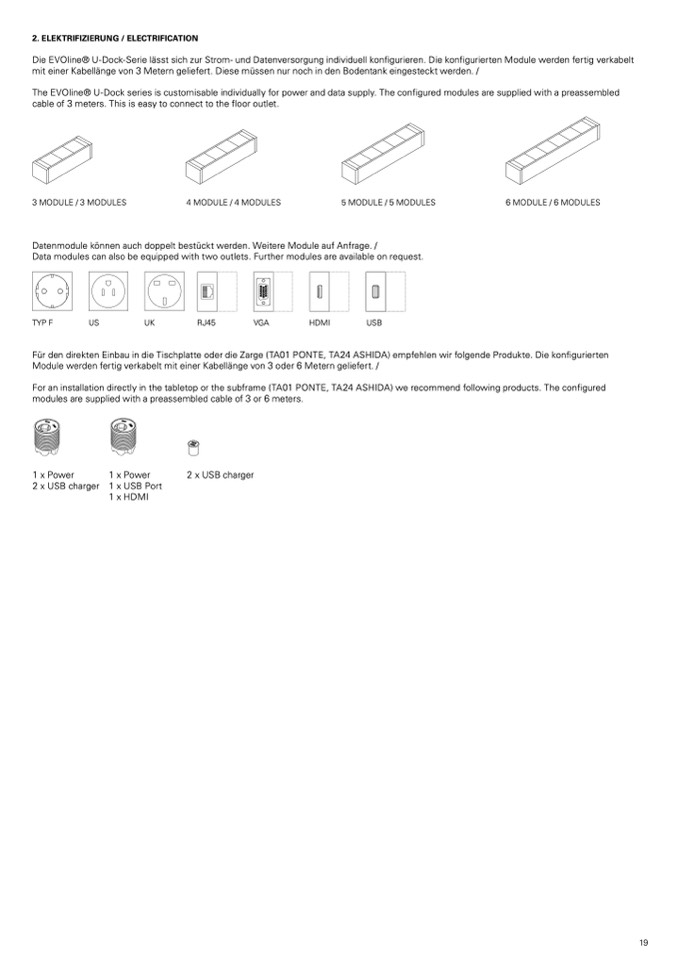 2. ELEKTRIFIZIERUNG / ELECTRIFICATION

Die EVOline® U-Dock-Serie lässt sich zur Strom- und Datenversorgung individuell konfigurieren. Die konfigurierten Module werden fertig verkabelt mit einer Kabellänge von 3 Metern geliefert. Diese müssen nur noch in den Bodentank eingesteckt werden. /

The EVOline® U-Dock series is customisable individually for power and data supply. The configured modules are supplied with a preassembled cable of 3 meters. This is easy to connect to the floor outlet.

3 MODULE / 3 MODULES

4 MODULE / 4 MODULES

5 MODULE / 5 MODULES

6 MODULE / 6 MODULES

Datenmodule können auch doppelt bestückt werden. Weitere Module auf Anfrage. /
Data modules can also be equipped with two outlets. Further modules are available on request.

TYP F

US

UK

RJ45

VGA

HDMI

USB

Für den direkten Einbau in die Tischplatte oder die Zarge (TA01 PONTE, TA24 ASHIDA) empfehlen wir folgende Produkte. Die konfigurierten Module werden fertig verkabelt mit einer Kabellänge von 3 oder 6 Metern geliefert. /

For an installation directly in the tabletop or the subframe (TA01 PONTE, TA24 ASHIDA) we recommend following products. The configured modules are supplied with a preassembled cable of 3 or 6 meters.

1 x Power
2 x USB charger

1 x Power
1 x USB Port
1 x HDMI

2 x USB charger

19