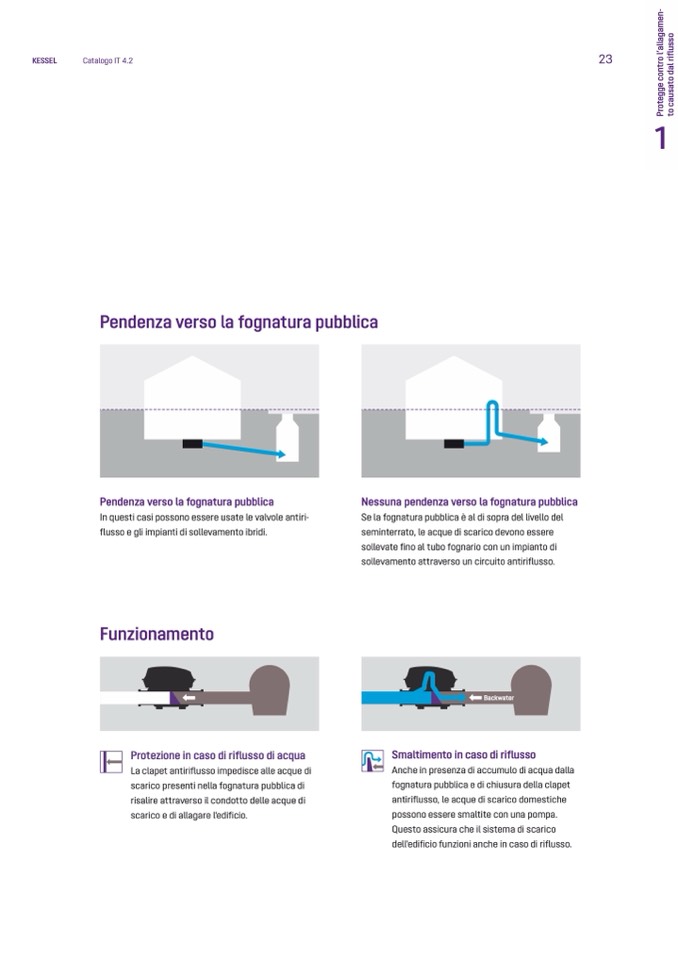 KESSEL Catalogo IT 4.2

23

Protegge contro l'allagamento causato dal riflusso

1

Pendenza verso la fognatura pubblica

Pendenza verso la fognatura pubblica
In questi casi possono essere usate le valvole antiriflusso e gli impianti di sollevamento ibridi.

Nessuna pendenza verso la fognatura pubblica
Se la fognatura pubblica è al di sopra del livello del seminterrato, le acque di scarico devono essere sollevate fino al tubo fognario con un impianto di sollevamento attraverso un circuito antiriflusso.

Funzionamento

Backwater

Protezione in caso di riflusso di acqua
La clapet antiriflusso impedisce alle acque di scarico presenti nella fognatura pubblica di risalire attraverso il condotto delle acque di scarico e di allagare l'edificio.

Smaltimento in caso di riflusso
Anche in presenza di accumulo di acqua dalla fognatura pubblica e di chiusura della clapet antiriflusso, le acque di scarico domestiche possono essere smaltite con una pompa. Questo assicura che il sistema di scarico dell'edificio funzioni anche in caso di riflusso.