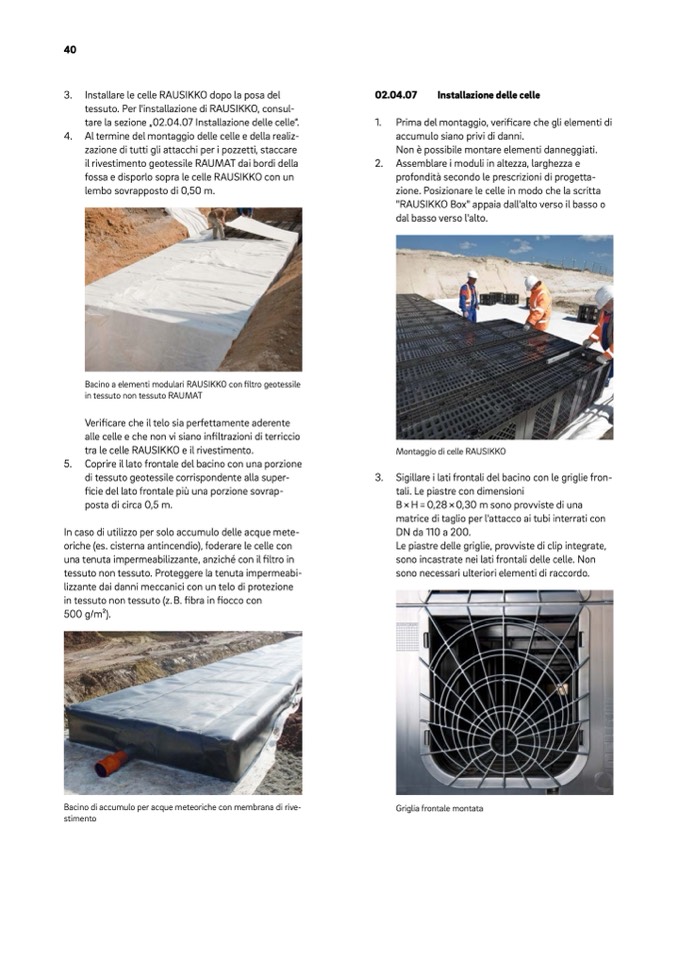 40

3. Installare le celle RAUSIKKO dopo la posa del tessuto. Per l'installazione di RAUSIKKO, consultare la sezione „02.04.07 Installazione delle celle".
4. Al termine del montaggio delle celle e della realizzazione di tutti gli attacchi per i pozzetti, staccare il rivestimento geotessile RAUMAT dai bordi della fossa e disporlo sopra le celle RAUSIKKO con un lembo sovrapposto di 0,50 m.

Bacino a elementi modulari RAUSIKKO con filtro geotessile in tessuto non tessuto RAUMAT

Verificare che il telo sia perfettamente aderente alle celle e che non vi siano infiltrazioni di terriccio tra le celle RAUSIKKO e il rivestimento.
5. Coprire il lato frontale del bacino con una porzione di tessuto geotessile corrispondente alla superficie del lato frontale più una porzione sovrapposta di circa 0,5 m.

In caso di utilizzo per solo accumulo delle acque meteoriche (es. cisterna antincendio), foderare le celle con una tenuta impermeabilizzante, anziché con il filtro in tessuto non tessuto. Proteggere la tenuta impermeabilizzante dai danni meccanici con un telo di protezione in tessuto non tessuto (z. B. fibra in fiocco con 500 g/m²).

Bacino di accumulo per acque meteoriche con membrana di rivestimento

02.04.07 Installazione delle celle

1. Prima del montaggio, verificare che gli elementi di accumulo siano privi di danni. Non è possibile montare elementi danneggiati.
2. Assemblare i moduli in altezza, larghezza e profondità secondo le prescrizioni di progettazione. Posizionare le celle in modo che la scritta "RAUSIKKO Box" appaia dall'alto verso il basso o dal basso verso l'alto.

Montaggio di celle RAUSIKKO

3. Sigillare i lati frontali del bacino con le griglie frontali. Le piastre con dimensioni B × H = 0,28 × 0,30 m sono provviste di una matrice di taglio per l'attacco ai tubi interrati con DN da 110 a 200. Le piastre delle griglie, provviste di clip integrate, sono incastrate nei lati frontali delle celle. Non sono necessari ulteriori elementi di raccordo.

Griglia frontale montata