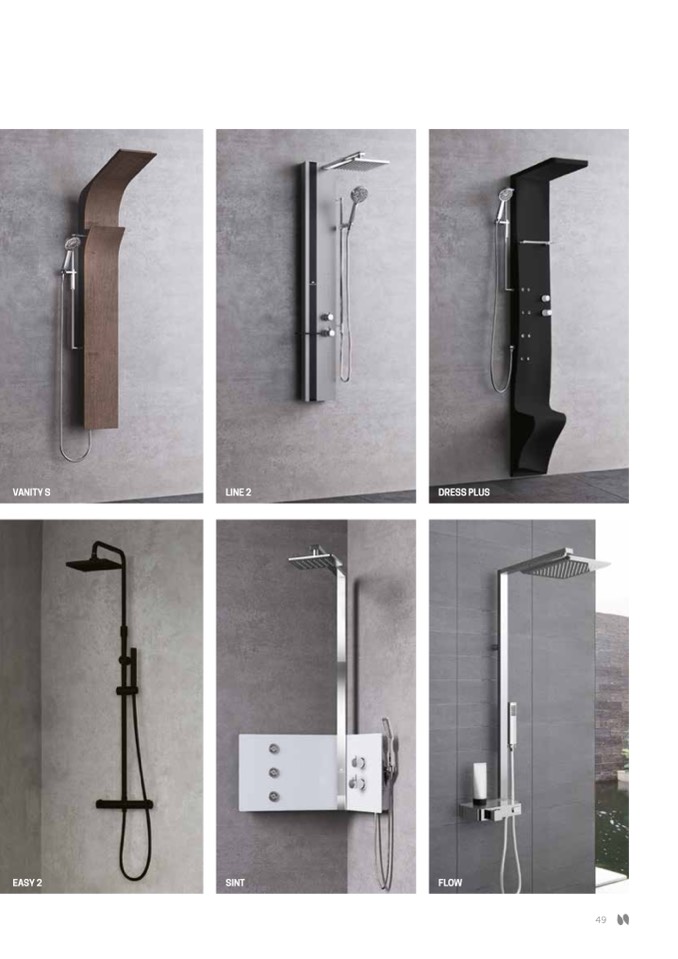 VANITY S

LINE 2

DRESS PLUS

EASY 2

SINT

FLOW

49