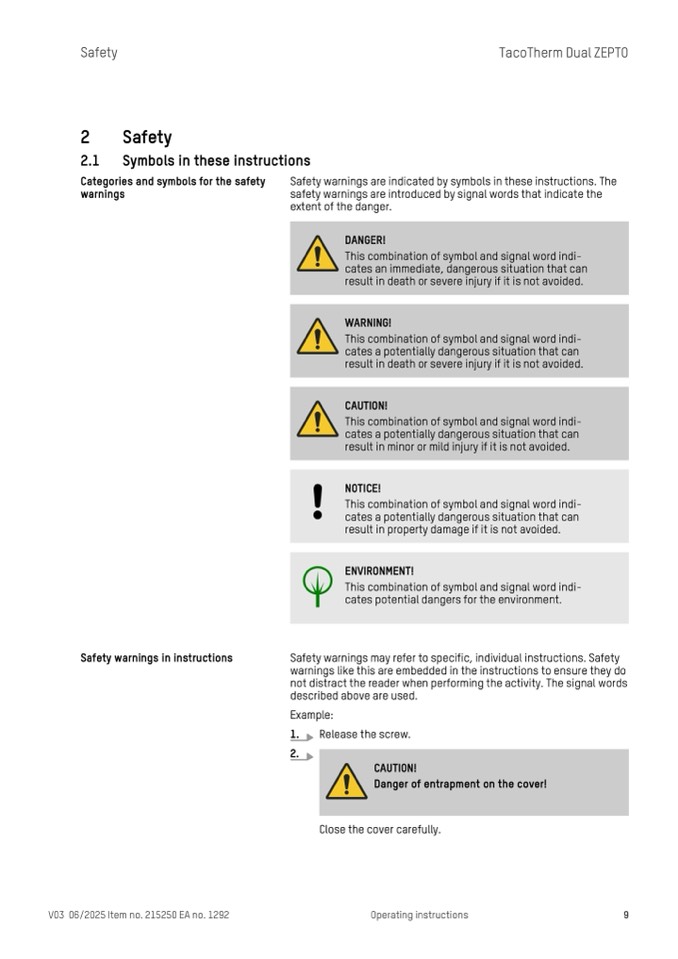 Safety

TacoTherm Dual ZEPTO

2 Safety

2.1 Symbols in these instructions

Categories and symbols for the safety warnings

Safety warnings are indicated by symbols in these instructions. The safety warnings are introduced by signal words that indicate the extent of the danger.

DANGER!
This combination of symbol and signal word indicates an immediate, dangerous situation that can result in death or severe injury if it is not avoided.

WARNING!
This combination of symbol and signal word indicates a potentially dangerous situation that can result in death or severe injury if it is not avoided.

CAUTION!
This combination of symbol and signal word indicates a potentially dangerous situation that can result in minor or mild injury if it is not avoided.

NOTICE!
This combination of symbol and signal word indicates a potentially dangerous situation that can result in property damage if it is not avoided.

ENVIRONMENT!
This combination of symbol and signal word indicates potential dangers for the environment.

Safety warnings in instructions

Safety warnings may refer to specific, individual instructions. Safety warnings like this are embedded in the instructions to ensure they do not distract the reader when performing the activity. The signal words described above are used.

Example:

1. Release the screw.

2.

CAUTION!
Danger of entrapment on the cover!

Close the cover carefully.

V03 06/2025 Item no. 215250 EA no. 1292

Operating instructions

9