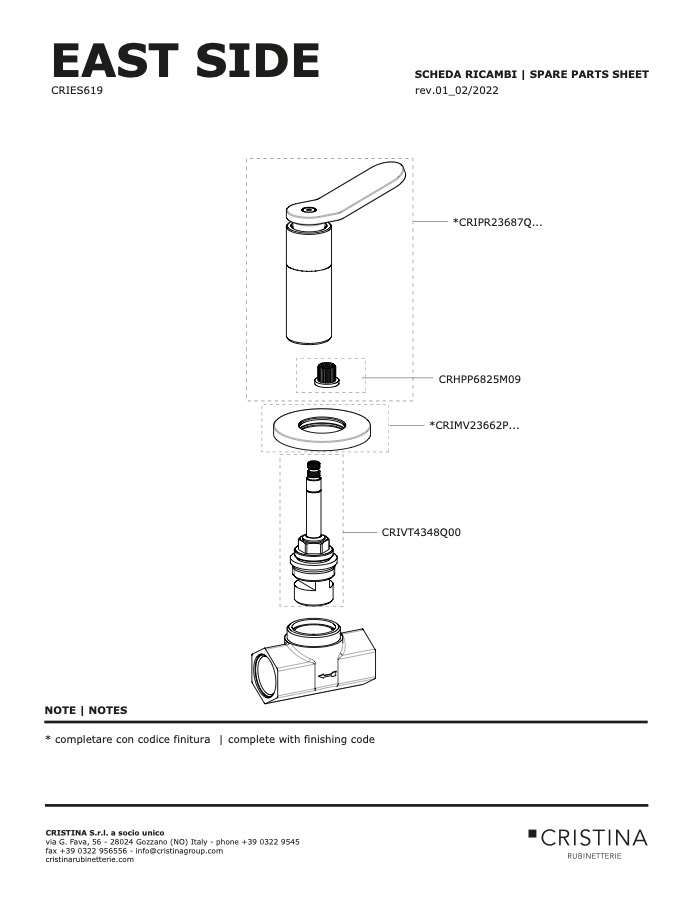 EAST SIDE
CRIES619

SCHEDA RICAMBI | SPARE PARTS SHEET
rev.01_02/2022

*CRIPR23687Q...

CRHPP6825M09

*CRIMV23662P...

CRIVT4348Q00

NOTE | NOTES

* completare con codice finitura | complete with finishing code

CRISTINA S.r.l. a socio unico
via G. Fava, 56 - 28024 Gozzano (NO) Italy - phone +39 0322 9545
fax +39 0322 956556 - info@cristinagroup.com
cristinarubinetterie.com

CRISTINA
RUBINETTERIE