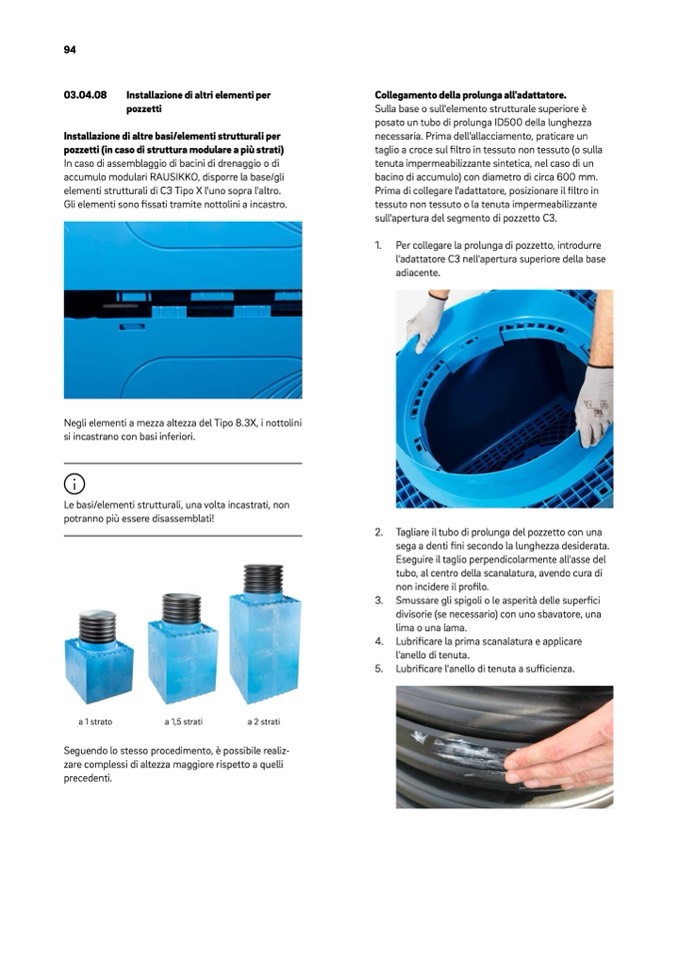 94

03.04.08 Installazione di altri elementi per pozzetti

Installazione di altre basi/elementi strutturali per pozzetti (in caso di struttura modulare a più strati)
In caso di assemblaggio di bacini di drenaggio o di accumulo modulari RAUSIKKO, disporre la base/gli elementi strutturali di C3 Tipo X l'uno sopra l'altro. Gli elementi sono fissati tramite nottolini a incastro.

Negli elementi a mezza altezza del Tipo 8.3X, i nottolini si incastrano con basi inferiori.

Le basi/elementi strutturali, una volta incastrati, non potranno più essere disassemblati!

a 1 strato
a 1,5 strati
a 2 strati

Seguendo lo stesso procedimento, è possibile realizzare complessi di altezza maggiore rispetto a quelli precedenti.

Collegamento della prolunga all'adattatore.
Sulla base o sull'elemento strutturale superiore è posato un tubo di prolunga ID500 della lunghezza necessaria. Prima dell'allacciamento, praticare un taglio a croce sul filtro in tessuto non tessuto (o sulla tenuta impermeabilizzante sintetica, nel caso di un bacino di accumulo) con diametro di circa 600 mm. Prima di collegare l'adattatore, posizionare il filtro in tessuto non tessuto o la tenuta impermeabilizzante sull'apertura del segmento di pozzetto C3.

1. Per collegare la prolunga di pozzetto, introdurre l'adattatore C3 nell'apertura superiore della base adiacente.

2. Tagliare il tubo di prolunga del pozzetto con una sega a denti fini secondo la lunghezza desiderata. Eseguire il taglio perpendicolarmente all'asse del tubo, al centro della scanalatura, avendo cura di non incidere il profilo.
3. Smussare gli spigoli o le asperità delle superfici divisorie (se necessario) con uno sbavatore, una lima o una lama.
4. Lubrificare la prima scanalatura e applicare l'anello di tenuta.
5. Lubrificare l'anello di tenuta a sufficienza.