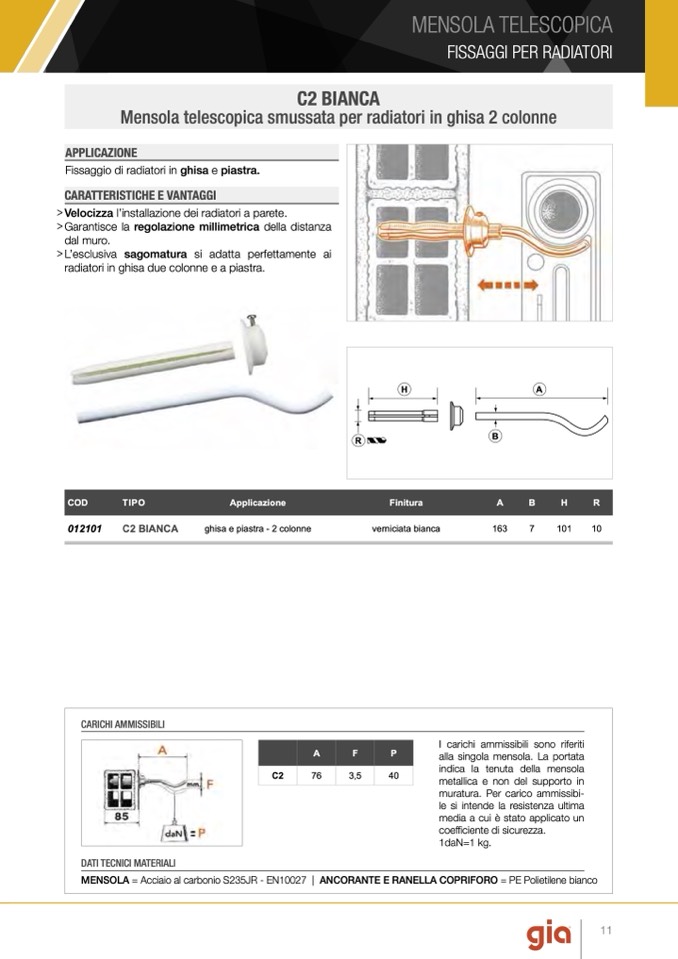 MENSOLA TELESCOPICA
FISSAGGI PER RADIATORI

C2 BIANCA
Mensola telescopica smussata per radiatori in ghisa 2 colonne

APPLICAZIONE
Fissaggio di radiatori in ghisa e piastra.

CARATTERISTICHE E VANTAGGI
> Velocizza l'installazione dei radiatori a parete.
> Garantisce la regolazione millimetrica della distanza dal muro.
> L'esclusiva sagomatura si adatta perfettamente ai radiatori in ghisa due colonne e a piastra.

H
A
R
B

| COD | TIPO | Applicazione | Finitura | A | B | H | R |
|---|---|---|---|---|---|---|---|
| 012101 | C2 BIANCA | ghisa e piastra - 2 colonne | verniciata bianca | 163 | 7 | 101 | 10 |

CARICHI AMMISSIBILI

A
F
85
daN = P

| | A | F | P |
|---|---|---|---|
| C2 | 76 | 3,5 | 40 |

I carichi ammissibili sono riferiti alla singola mensola. La portata indica la tenuta della mensola metallica e non del supporto in muratura. Per carico ammissibile si intende la resistenza ultima media a cui è stato applicato un coefficiente di sicurezza.
1daN=1 kg.

DATI TECNICI MATERIALI
MENSOLA = Acciaio al carbonio S235JR - EN10027 | ANCORANTE E RANELLA COPRIFORO = PE Polietilene bianco

gia
11