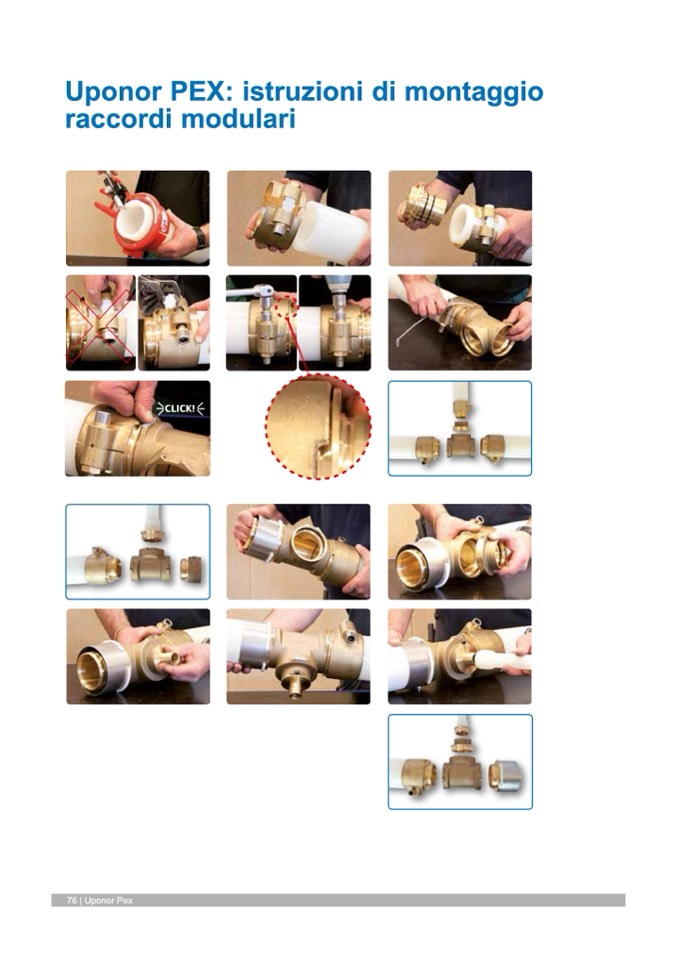 Uponor PEX: istruzioni di montaggio raccordi modulari

CLICK!

76 | Uponor Pex