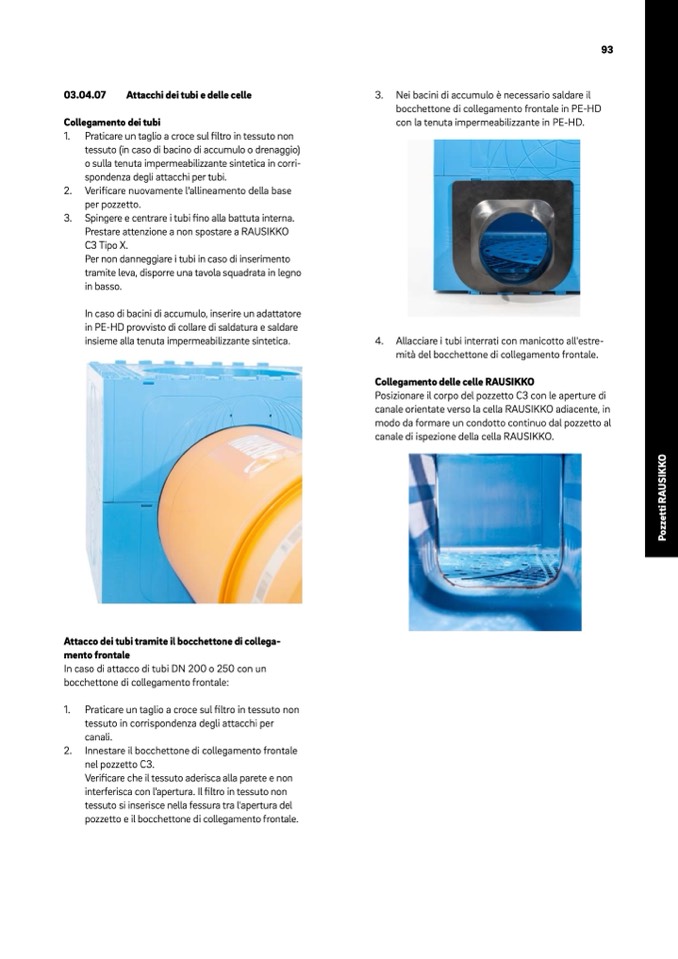 93

03.04.07 Attacchi dei tubi e delle celle

Collegamento dei tubi
1. Praticare un taglio a croce sul filtro in tessuto non tessuto (in caso di bacino di accumulo o drenaggio) o sulla tenuta impermeabilizzante sintetica in corrispondenza degli attacchi per tubi.
2. Verificare nuovamente l'allineamento della base per pozzetto.
3. Spingere e centrare i tubi fino alla battuta interna. Prestare attenzione a non spostare a RAUSIKKO C3 Tipo X.
Per non danneggiare i tubi in caso di inserimento tramite leva, disporre una tavola squadrata in legno in basso.

In caso di bacini di accumulo, inserire un adattatore in PE-HD provvisto di collare di saldatura e saldare insieme alla tenuta impermeabilizzante sintetica.

Attacco dei tubi tramite il bocchettone di collegamento frontale
In caso di attacco di tubi DN 200 o 250 con un bocchettone di collegamento frontale:

1. Praticare un taglio a croce sul filtro in tessuto non tessuto in corrispondenza degli attacchi per canali.
2. Innestare il bocchettone di collegamento frontale nel pozzetto C3.
Verificare che il tessuto aderisca alla parete e non interferisca con l'apertura. Il filtro in tessuto non tessuto si inserisce nella fessura tra l'apertura del pozzetto e il bocchettone di collegamento frontale.

3. Nei bacini di accumulo è necessario saldare il bocchettone di collegamento frontale in PE-HD con la tenuta impermeabilizzante in PE-HD.

4. Allacciare i tubi interrati con manicotto all'estremità del bocchettone di collegamento frontale.

Collegamento delle celle RAUSIKKO
Posizionare il corpo del pozzetto C3 con le aperture di canale orientate verso la cella RAUSIKKO adiacente, in modo da formare un condotto continuo dal pozzetto al canale di ispezione della cella RAUSIKKO.

Pozzetti RAUSIKKO