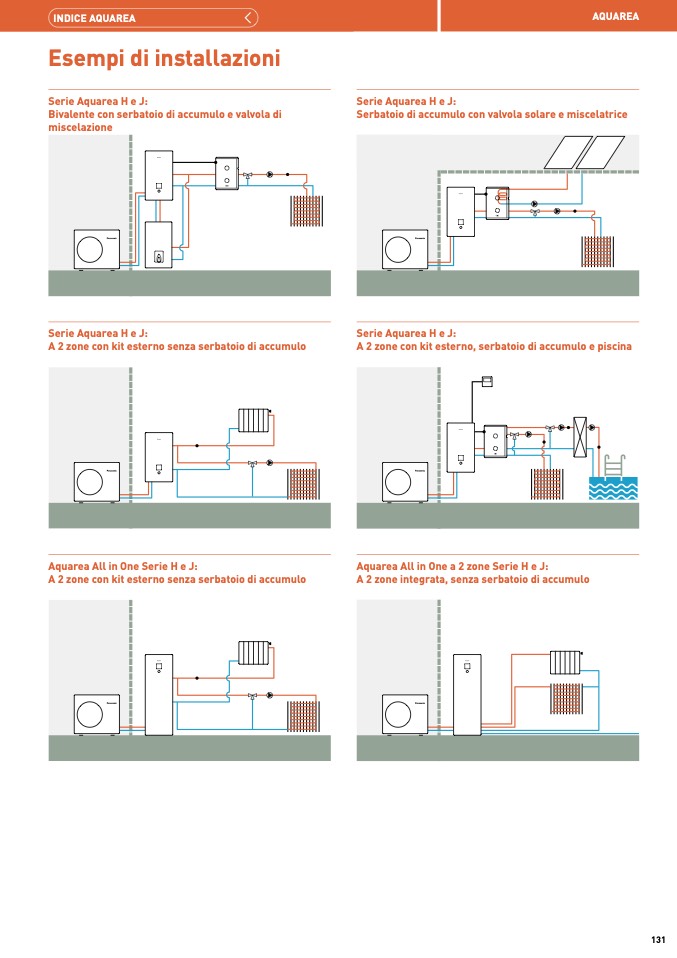 INDICE AQUAREA

AQUAREA

Esempi di installazioni

Serie Aquarea H e J:
Bivalente con serbatoio di accumulo e valvola di miscelazione

Serie Aquarea H e J:
Serbatoio di accumulo con valvola solare e miscelatrice

Serie Aquarea H e J:
A 2 zone con kit esterno senza serbatoio di accumulo

Serie Aquarea H e J:
A 2 zone con kit esterno, serbatoio di accumulo e piscina

Aquarea All in One Serie H e J:
A 2 zone con kit esterno senza serbatoio di accumulo

Aquarea All in One a 2 zone Serie H e J:
A 2 zone integrata, senza serbatoio di accumulo

131