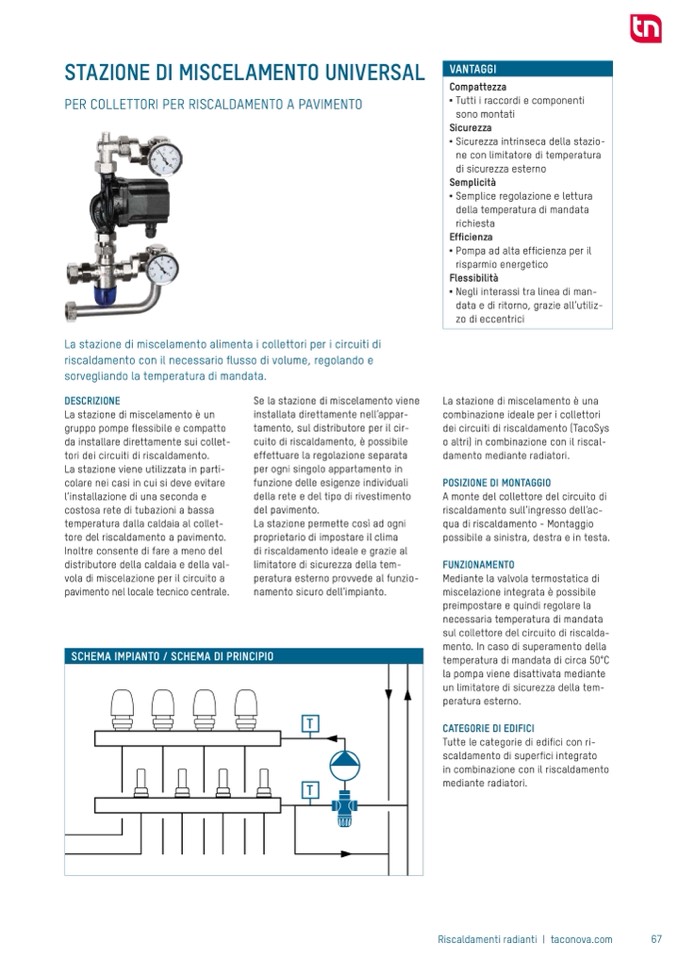 tn

STAZIONE DI MISCELAMENTO UNIVERSAL

PER COLLETTORI PER RISCALDAMENTO A PAVIMENTO

VANTAGGI
Compattezza
• Tutti i raccordi e componenti sono montati
Sicurezza
• Sicurezza intrinseca della stazione con limitatore di temperatura di sicurezza esterno
Semplicità
• Semplice regolazione e lettura della temperatura di mandata richiesta
Efficienza
• Pompa ad alta efficienza per il risparmio energetico
Flessibilità
• Negli interassi tra linea di mandata e di ritorno, grazie all'utilizzo di eccentrici

La stazione di miscelamento alimenta i collettori per i circuiti di riscaldamento con il necessario flusso di volume, regolando e sorvegliando la temperatura di mandata.

DESCRIZIONE
La stazione di miscelamento è un gruppo pompe flessibile e compatto da installare direttamente sui collettori dei circuiti di riscaldamento.
La stazione viene utilizzata in particolare nei casi in cui si deve evitare l'installazione di una seconda e costosa rete di tubazioni a bassa temperatura dalla caldaia al collettore del riscaldamento a pavimento. Inoltre consente di fare a meno del distributore della caldaia e della valvola di miscelazione per il circuito a pavimento nel locale tecnico centrale.

Se la stazione di miscelamento viene installata direttamente nell'appartamento, sul distributore per il circuito di riscaldamento, è possibile effettuare la regolazione separata per ogni singolo appartamento in funzione delle esigenze individuali della rete e del tipo di rivestimento del pavimento.
La stazione permette così ad ogni proprietario di impostare il clima di riscaldamento ideale e grazie al limitatore di sicurezza della temperatura esterno provvede al funzionamento sicuro dell'impianto.

La stazione di miscelamento è una combinazione ideale per i collettori dei circuiti di riscaldamento (TacoSys o altri) in combinazione con il riscaldamento mediante radiatori.

POSIZIONE DI MONTAGGIO
A monte del collettore del circuito di riscaldamento sull'ingresso dell'acqua di riscaldamento - Montaggio possibile a sinistra, destra e in testa.

FUNZIONAMENTO
Mediante la valvola termostatica di miscelazione integrata è possibile preimpostare e quindi regolare la necessaria temperatura di mandata sul collettore del circuito di riscaldamento. In caso di superamento della temperatura di mandata di circa 50°C la pompa viene disattivata mediante un limitatore di sicurezza della temperatura esterno.

CATEGORIE DI EDIFICI
Tutte le categorie di edifici con riscaldamento di superfici integrato in combinazione con il riscaldamento mediante radiatori.

SCHEMA IMPIANTO / SCHEMA DI PRINCIPIO

T

T

Riscaldamenti radianti | taconova.com 67