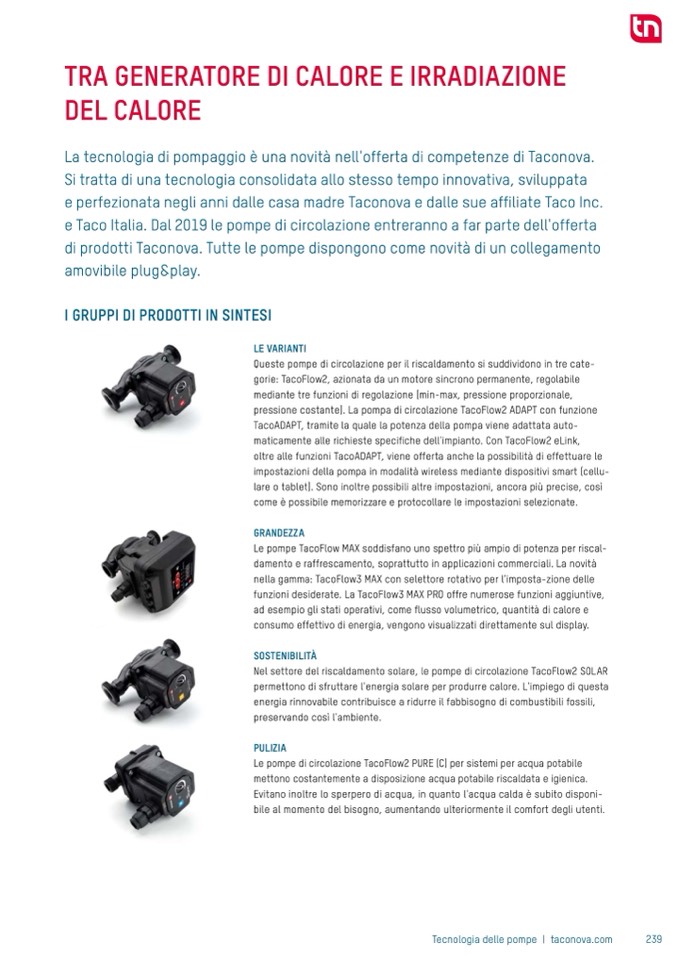 tn

TRA GENERATORE DI CALORE E IRRADIAZIONE DEL CALORE

La tecnologia di pompaggio è una novità nell'offerta di competenze di Taconova. Si tratta di una tecnologia consolidata allo stesso tempo innovativa, sviluppata e perfezionata negli anni dalle casa madre Taconova e dalle sue affiliate Taco Inc. e Taco Italia. Dal 2019 le pompe di circolazione entreranno a far parte dell'offerta di prodotti Taconova. Tutte le pompe dispongono come novità di un collegamento amovibile plug&play.

I GRUPPI DI PRODOTTI IN SINTESI

LE VARIANTI
Queste pompe di circolazione per il riscaldamento si suddividono in tre categorie: TacoFlow2, azionata da un motore sincrono permanente, regolabile mediante tre funzioni di regolazione (min-max, pressione proporzionale, pressione costante). La pompa di circolazione TacoFlow2 ADAPT con funzione TacoADAPT, tramite la quale la potenza della pompa viene adattata automaticamente alle richieste specifiche dell'impianto. Con TacoFlow2 eLink, oltre alle funzioni TacoADAPT, viene offerta anche la possibilità di effettuare le impostazioni della pompa in modalità wireless mediante dispositivi smart (cellulare o tablet). Sono inoltre possibili altre impostazioni, ancora più precise, così come è possibile memorizzare e protocollare le impostazioni selezionate.

GRANDEZZA
Le pompe TacoFlow MAX soddisfano uno spettro più ampio di potenza per riscaldamento e raffrescamento, soprattutto in applicazioni commerciali. La novità nella gamma: TacoFlow3 MAX con selettore rotativo per l'imposta-zione delle funzioni desiderate. La TacoFlow3 MAX PRO offre numerose funzioni aggiuntive, ad esempio gli stati operativi, come flusso volumetrico, quantità di calore e consumo effettivo di energia, vengono visualizzati direttamente sul display.

SOSTENIBILITÀ
Nel settore del riscaldamento solare, le pompe di circolazione TacoFlow2 SOLAR permettono di sfruttare l'energia solare per produrre calore. L'impiego di questa energia rinnovabile contribuisce a ridurre il fabbisogno di combustibili fossili, preservando così l'ambiente.

PULIZIA
Le pompe di circolazione TacoFlow2 PURE (C) per sistemi per acqua potabile mettono costantemente a disposizione acqua potabile riscaldata e igienica. Evitano inoltre lo sperpero di acqua, in quanto l'acqua calda è subito disponibile al momento del bisogno, aumentando ulteriormente il comfort degli utenti.

Tecnologia delle pompe | taconova.com 239