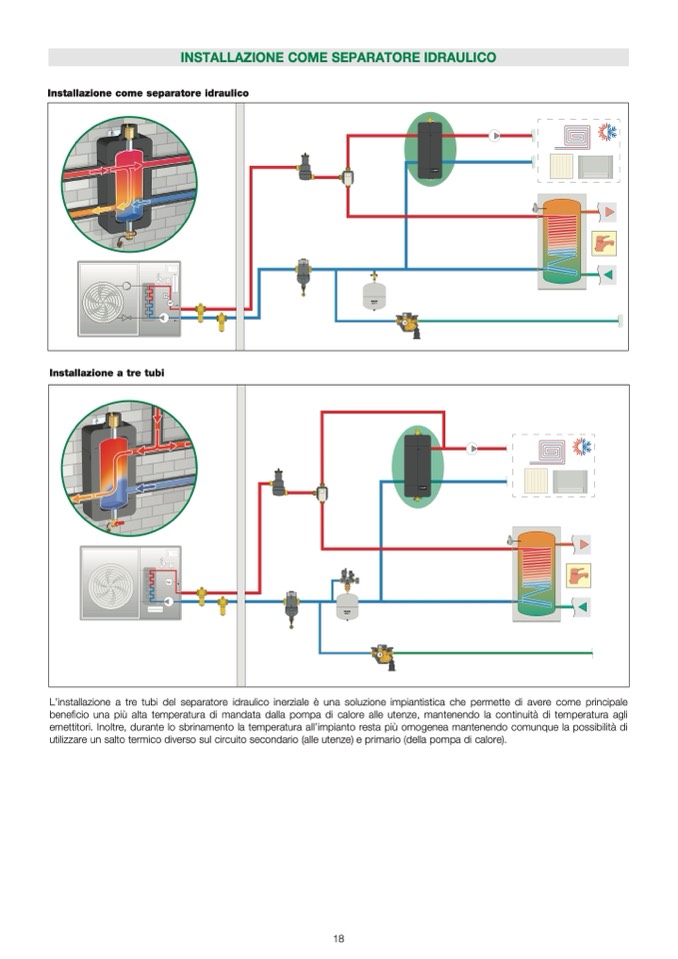 INSTALLAZIONE COME SEPARATORE IDRAULICO

Installazione come separatore idraulico

Installazione a tre tubi

L'installazione a tre tubi del separatore idraulico inerziale è una soluzione impiantistica che permette di avere come principale beneficio una più alta temperatura di mandata dalla pompa di calore alle utenze, mantenendo la continuità di temperatura agli emettitori. Inoltre, durante lo sbrinamento la temperatura all'impianto resta più omogenea mantenendo comunque la possibilità di utilizzare un salto termico diverso sul circuito secondario (alle utenze) e primario (della pompa di calore).

18