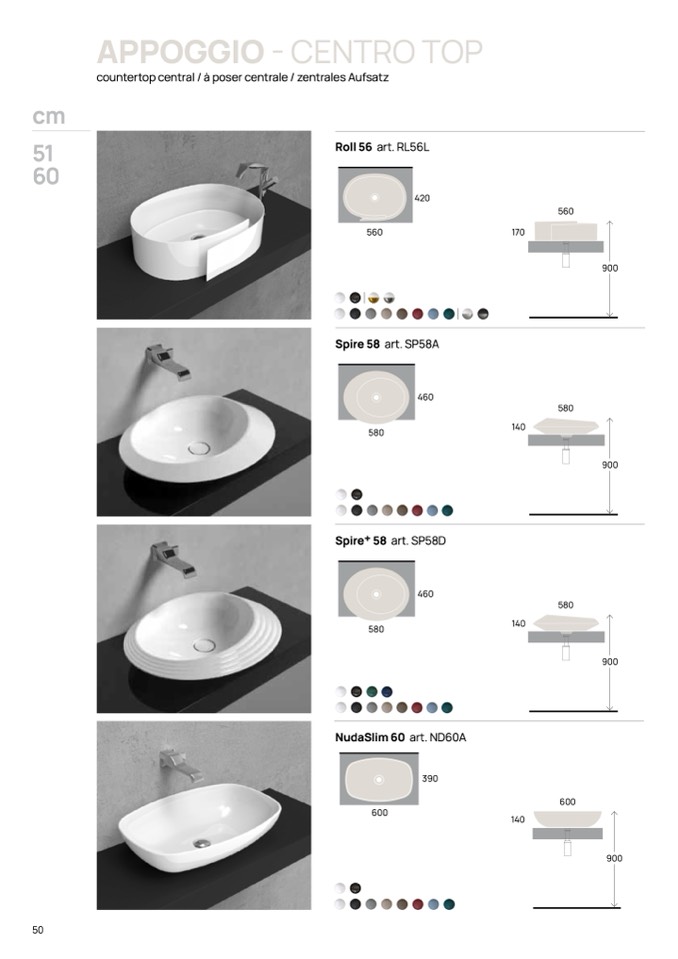 APPOGGIO - CENTRO TOP
countertop central / à poser centrale / zentrales Aufsatz

cm
51
60

Roll 56 art. RL56L
420
560
560
170
900

Spire 58 art. SP58A
460
580
580
140
900

Spire+ 58 art. SP58D
460
580
580
140
900

NudaSlim 60 art. ND60A
390
600
600
140
900

50