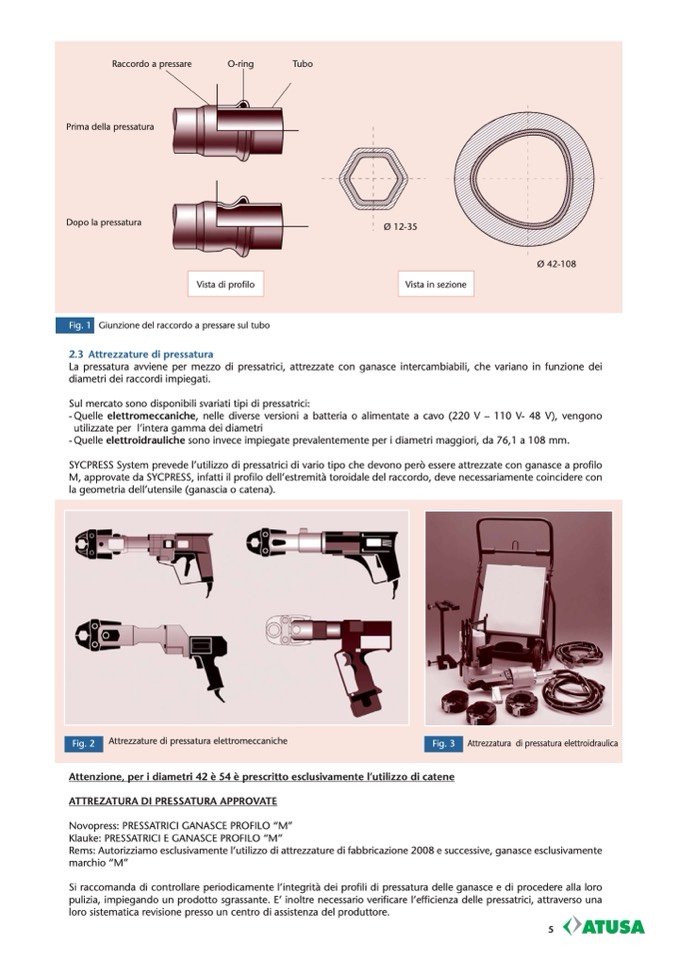 Raccordo a pressare
O-ring
Tubo
Prima della pressatura
Dopo la pressatura
Ø 12-35
Ø 42-108
Vista di profilo
Vista in sezione

Fig. 1 Giunzione del raccordo a pressare sul tubo

2.3 Attrezzature di pressatura
La pressatura avviene per mezzo di pressatrici, attrezzate con ganasce intercambiabili, che variano in funzione dei diametri dei raccordi impiegati.

Sul mercato sono disponibili svariati tipi di pressatrici:
- Quelle elettromeccaniche, nelle diverse versioni a batteria o alimentate a cavo (220 V – 110 V- 48 V), vengono utilizzate per l'intera gamma dei diametri
- Quelle elettroidrauliche sono invece impiegate prevalentemente per i diametri maggiori, da 76,1 a 108 mm.

SYCPRESS System prevede l'utilizzo di pressatrici di vario tipo che devono però essere attrezzate con ganasce a profilo M, approvate da SYCPRESS, infatti il profilo dell'estremità toroidale del raccordo, deve necessariamente coincidere con la geometria dell'utensile (ganascia o catena).

Fig. 2 Attrezzature di pressatura elettromeccaniche

Fig. 3 Attrezzatura di pressatura elettroidraulica

Attenzione, per i diametri 42 è 54 è prescritto esclusivamente l'utilizzo di catene

ATTREZATURA DI PRESSATURA APPROVATE

Novopress: PRESSATRICI GANASCE PROFILO "M"
Klauke: PRESSATRICI E GANASCE PROFILO "M"
Rems: Autorizziamo esclusivamente l'utilizzo di attrezzature di fabbricazione 2008 e successive, ganasce esclusivamente marchio "M"

Si raccomanda di controllare periodicamente l'integrità dei profili di pressatura delle ganasce e di procedere alla loro pulizia, impiegando un prodotto sgrassante. E' inoltre necessario verificare l'efficienza delle pressatrici, attraverso una loro sistematica revisione presso un centro di assistenza del produttore.

5 ATUSA