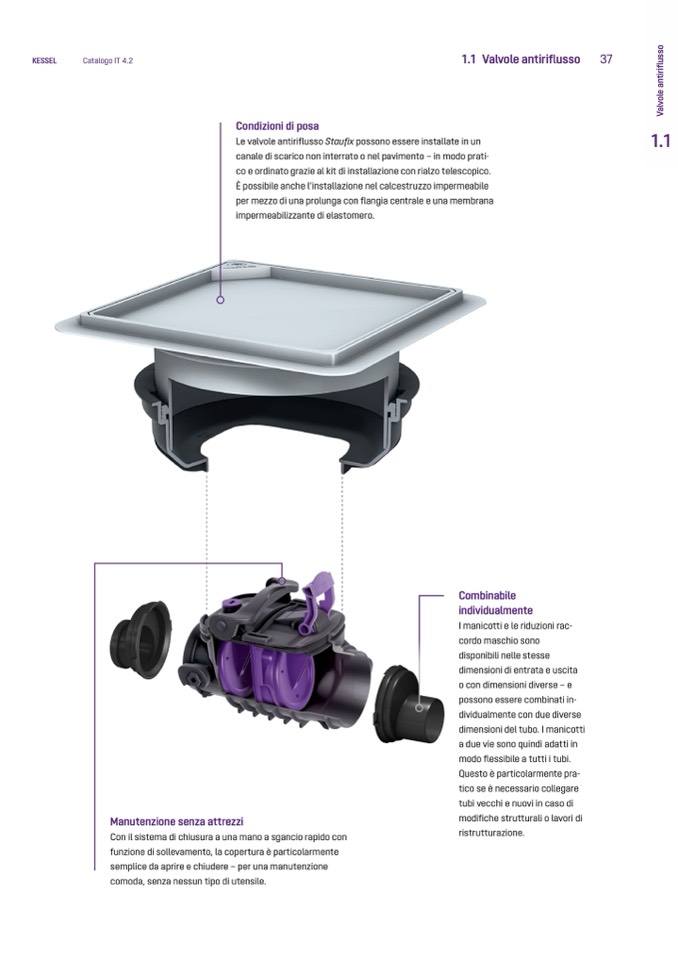 KESSEL Catalogo IT 4.2

1.1 Valvole antiriflusso 37

Valvole antiriflusso

1.1

Condizioni di posa
Le valvole antiriflusso Staufix possono essere installate in un canale di scarico non interrato o nel pavimento – in modo pratico e ordinato grazie al kit di installazione con rialzo telescopico. È possibile anche l'installazione nel calcestruzzo impermeabile per mezzo di una prolunga con flangia centrale e una membrana impermeabilizzante di elastomero.

Combinabile individualmente
I manicotti e le riduzioni raccordo maschio sono disponibili nelle stesse dimensioni di entrata e uscita o con dimensioni diverse – e possono essere combinati individualmente con due diverse dimensioni del tubo. I manicotti a due vie sono quindi adatti in modo flessibile a tutti i tubi. Questo è particolarmente pratico se è necessario collegare tubi vecchi e nuovi in caso di modifiche strutturali o lavori di ristrutturazione.

Manutenzione senza attrezzi
Con il sistema di chiusura a una mano a sgancio rapido con funzione di sollevamento, la copertura è particolarmente semplice da aprire e chiudere – per una manutenzione comoda, senza nessun tipo di utensile.