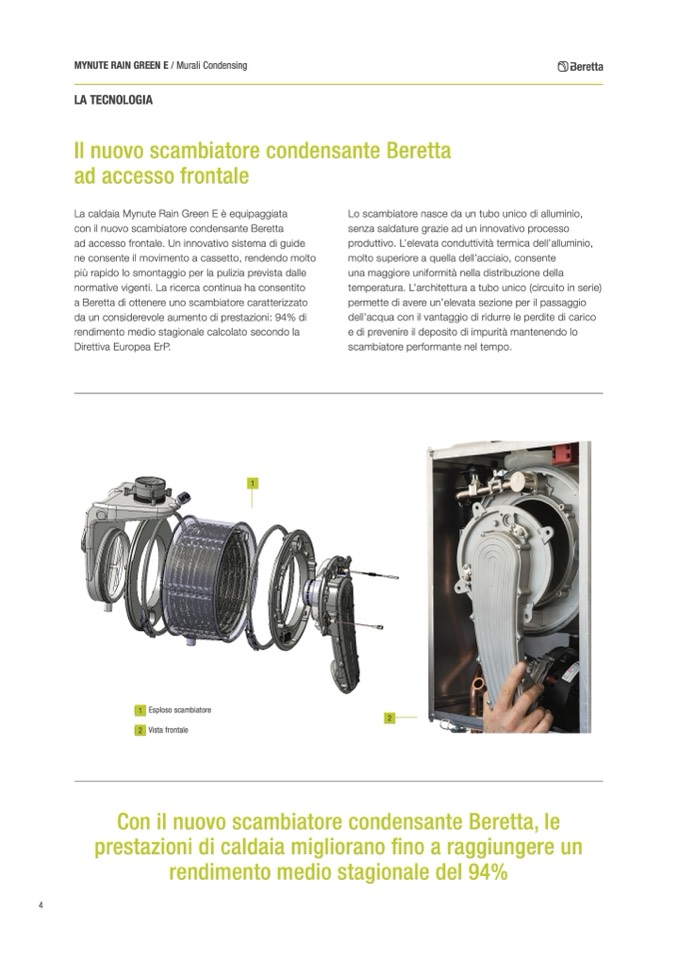 MYNUTE RAIN GREEN E / Murali Condensing

Beretta

LA TECNOLOGIA

Il nuovo scambiatore condensante Beretta ad accesso frontale

La caldaia Mynute Rain Green E è equipaggiata con il nuovo scambiatore condensante Beretta ad accesso frontale. Un innovativo sistema di guide ne consente il movimento a cassetto, rendendo molto più rapido lo smontaggio per la pulizia prevista dalle normative vigenti. La ricerca continua ha consentito a Beretta di ottenere uno scambiatore caratterizzato da un considerevole aumento di prestazioni: 94% di rendimento medio stagionale calcolato secondo la Direttiva Europea ErP.

Lo scambiatore nasce da un tubo unico di alluminio, senza saldature grazie ad un innovativo processo produttivo. L'elevata conduttività termica dell'alluminio, molto superiore a quella dell'acciaio, consente una maggiore uniformità nella distribuzione della temperatura. L'architettura a tubo unico (circuito in serie) permette di avere un'elevata sezione per il passaggio dell'acqua con il vantaggio di ridurre le perdite di carico e di prevenire il deposito di impurità mantenendo lo scambiatore performante nel tempo.

1

1 Esploso scambiatore

2 Vista frontale

2

Con il nuovo scambiatore condensante Beretta, le prestazioni di caldaia migliorano fino a raggiungere un rendimento medio stagionale del 94%

4