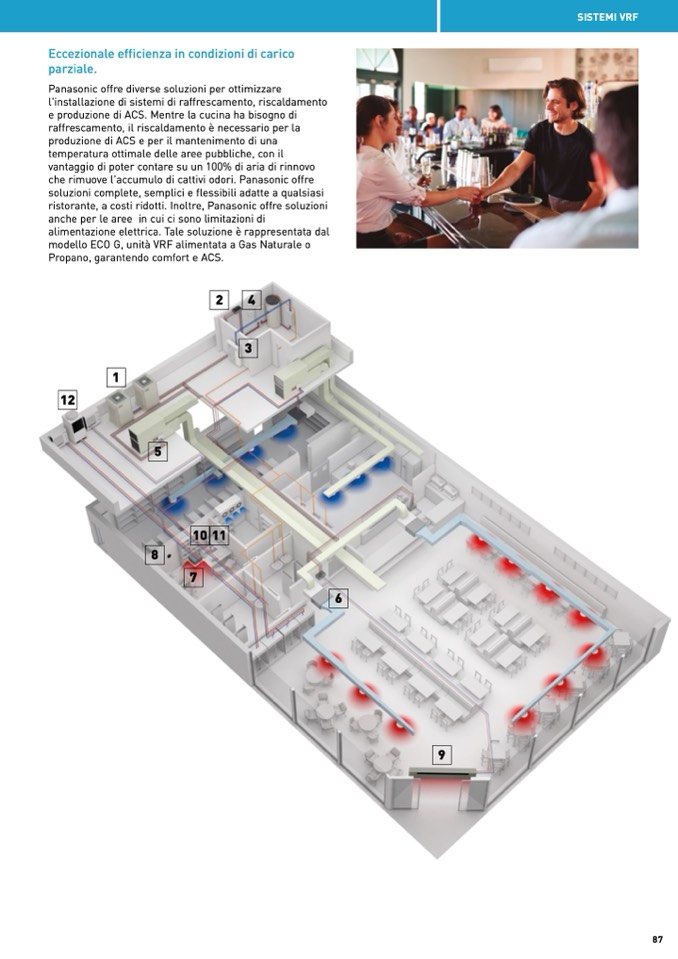 SISTEMI VRF

Eccezionale efficienza in condizioni di carico parziale.

Panasonic offre diverse soluzioni per ottimizzare l'installazione di sistemi di raffrescamento, riscaldamento e produzione di ACS. Mentre la cucina ha bisogno di raffrescamento, il riscaldamento è necessario per la produzione di ACS e per il mantenimento di una temperatura ottimale delle aree pubbliche, con il vantaggio di poter contare su un 100% di aria di rinnovo che rimuove l'accumulo di cattivi odori. Panasonic offre soluzioni complete, semplici e flessibili adatte a qualsiasi ristorante, a costi ridotti. Inoltre, Panasonic offre soluzioni anche per le aree in cui ci sono limitazioni di alimentazione elettrica. Tale soluzione è rappresentata dal modello ECO G, unità VRF alimentata a Gas Naturale o Propano, garantendo comfort e ACS.

2
4
3
1
12
5
10
11
8
7
6
9

87